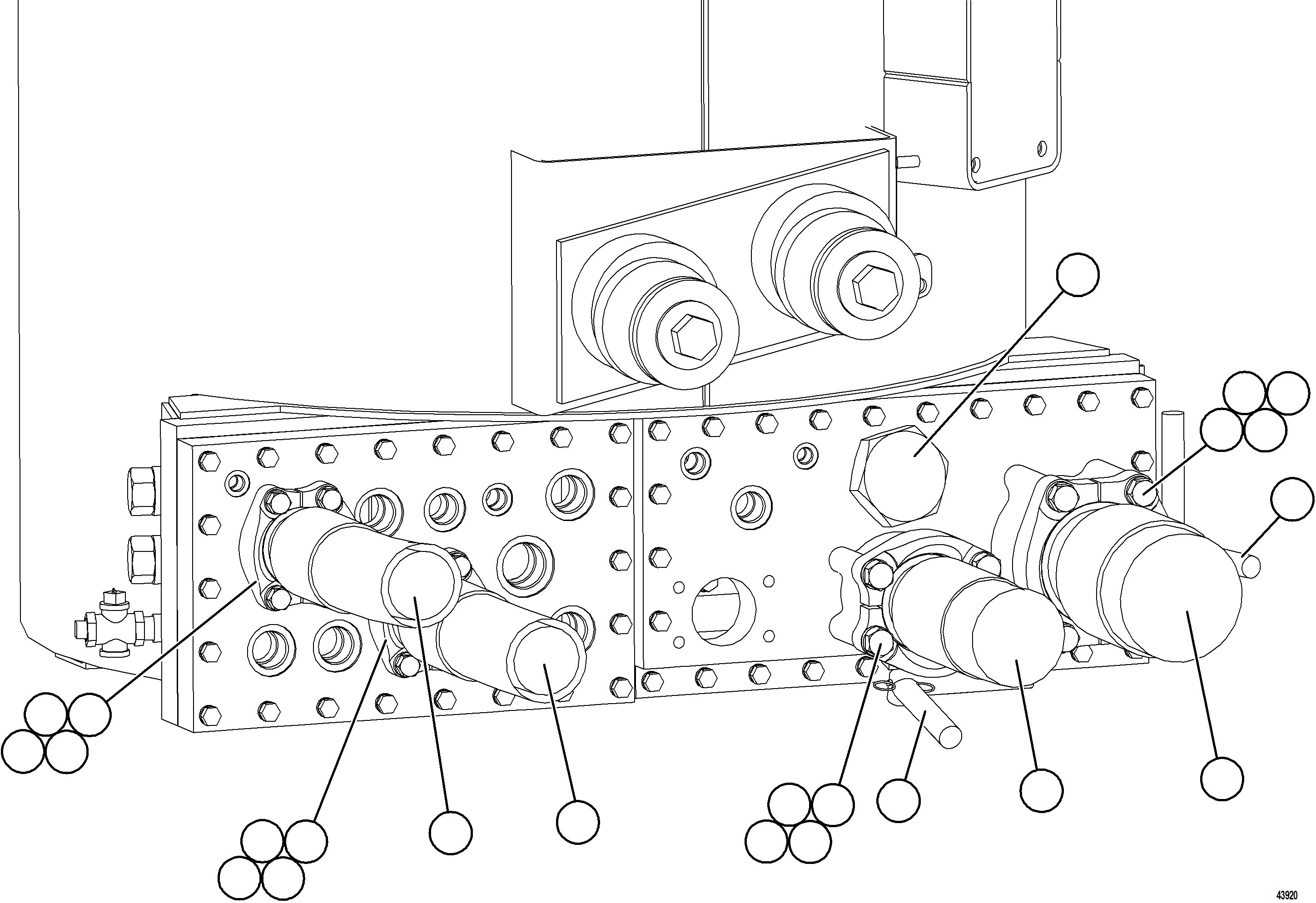 43920