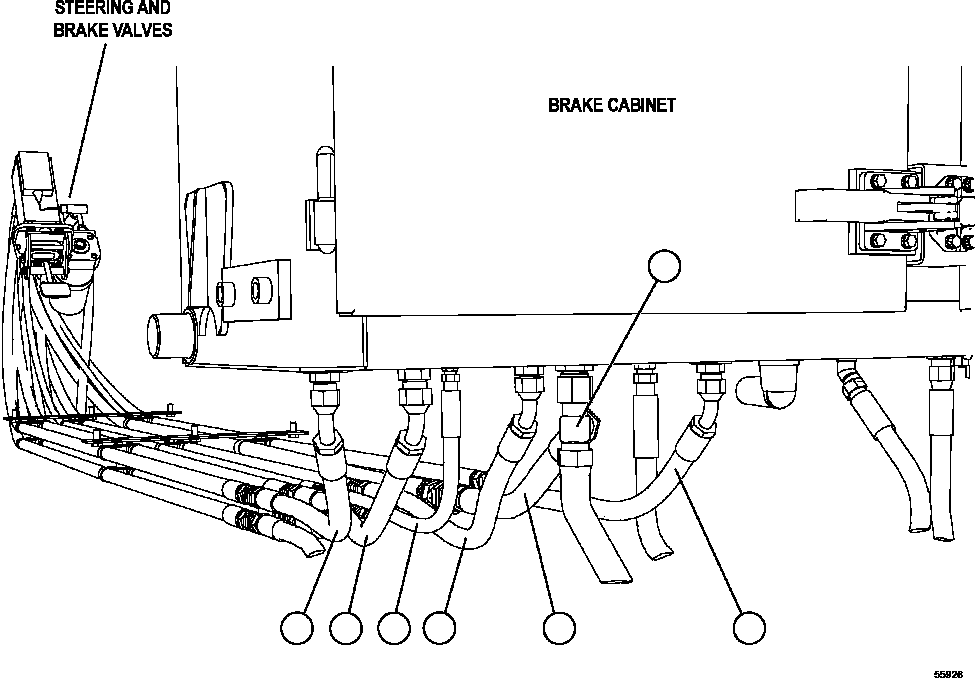 STEERING AND
BRAKE VALVES

BRAKE CABINET

55926