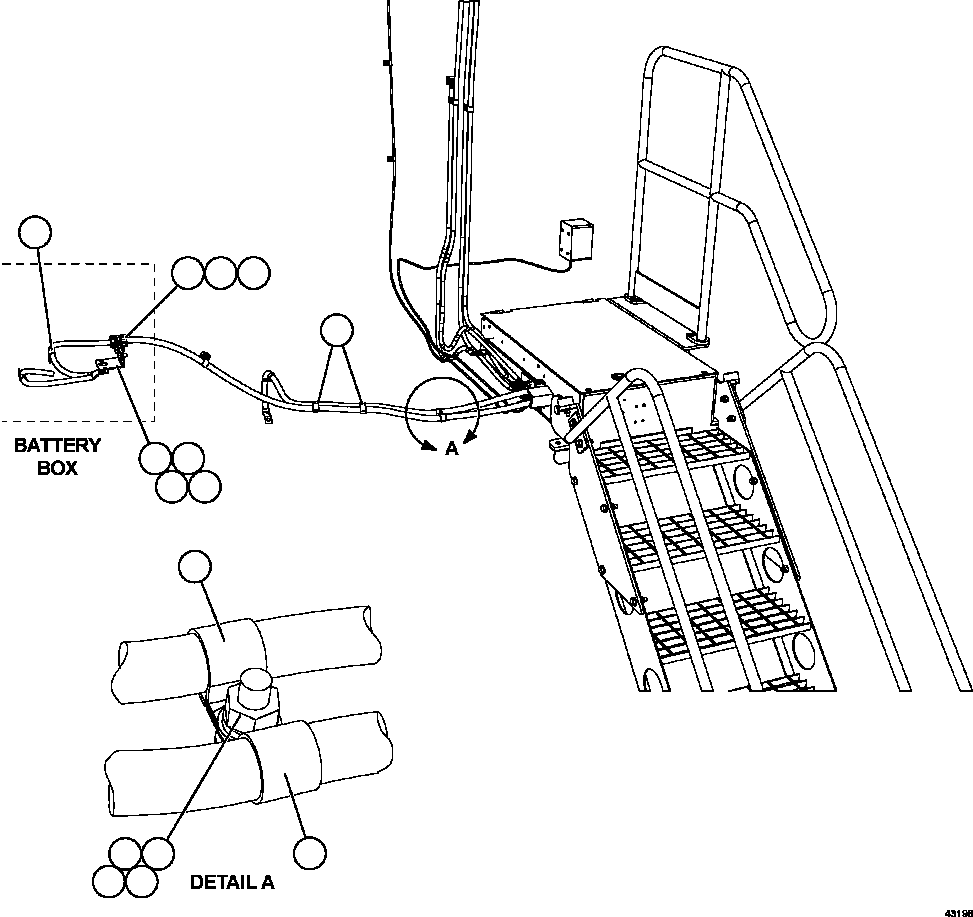 BATTERY BOX

A

DETAIL A

43198