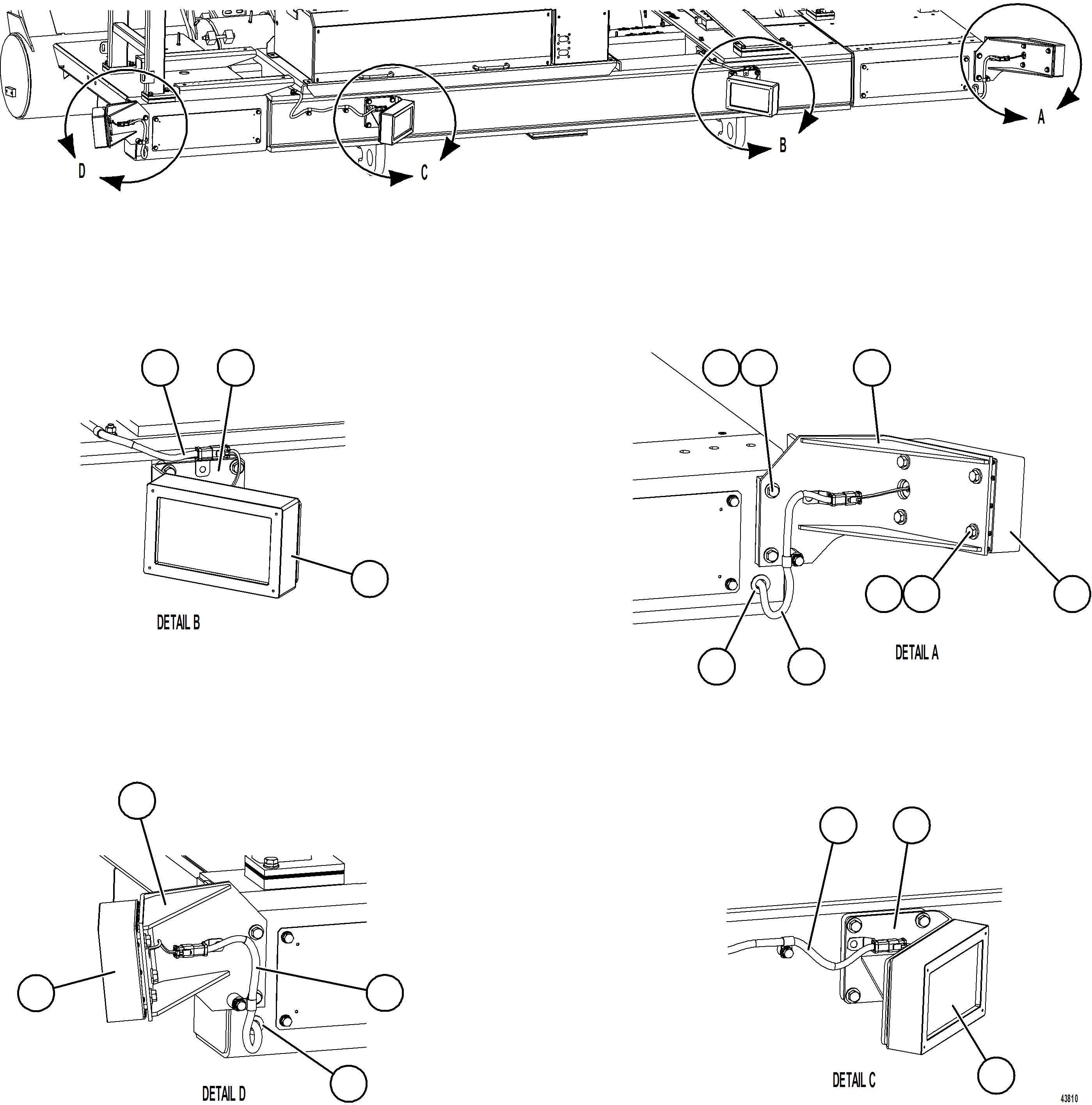 A
B
C
D

DETAIL B

DETAIL A

DETAIL D

DETAIL C

43810