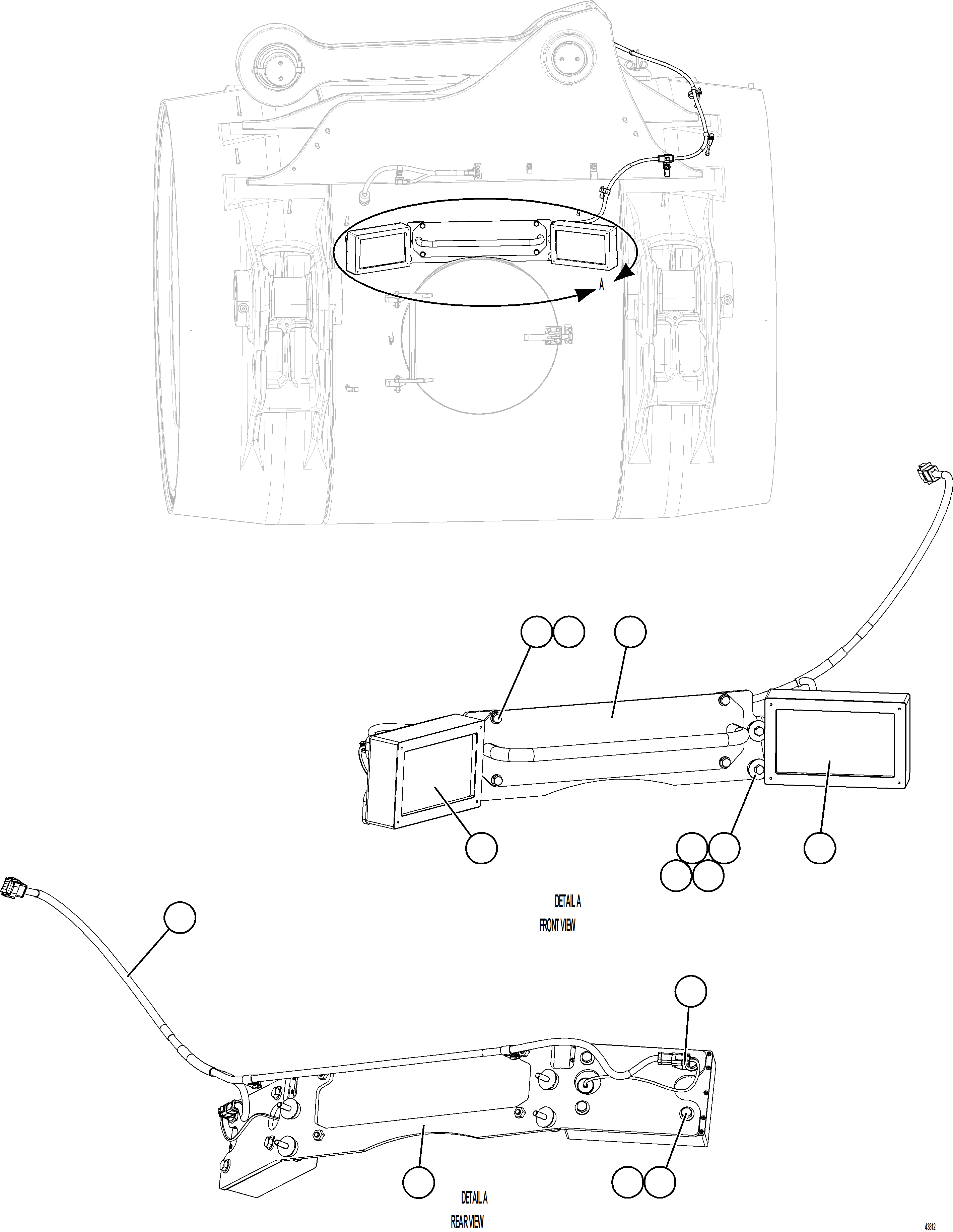 A

DETAIL A
FRONT VIEW

DETAIL A
REAR VIEW

43812