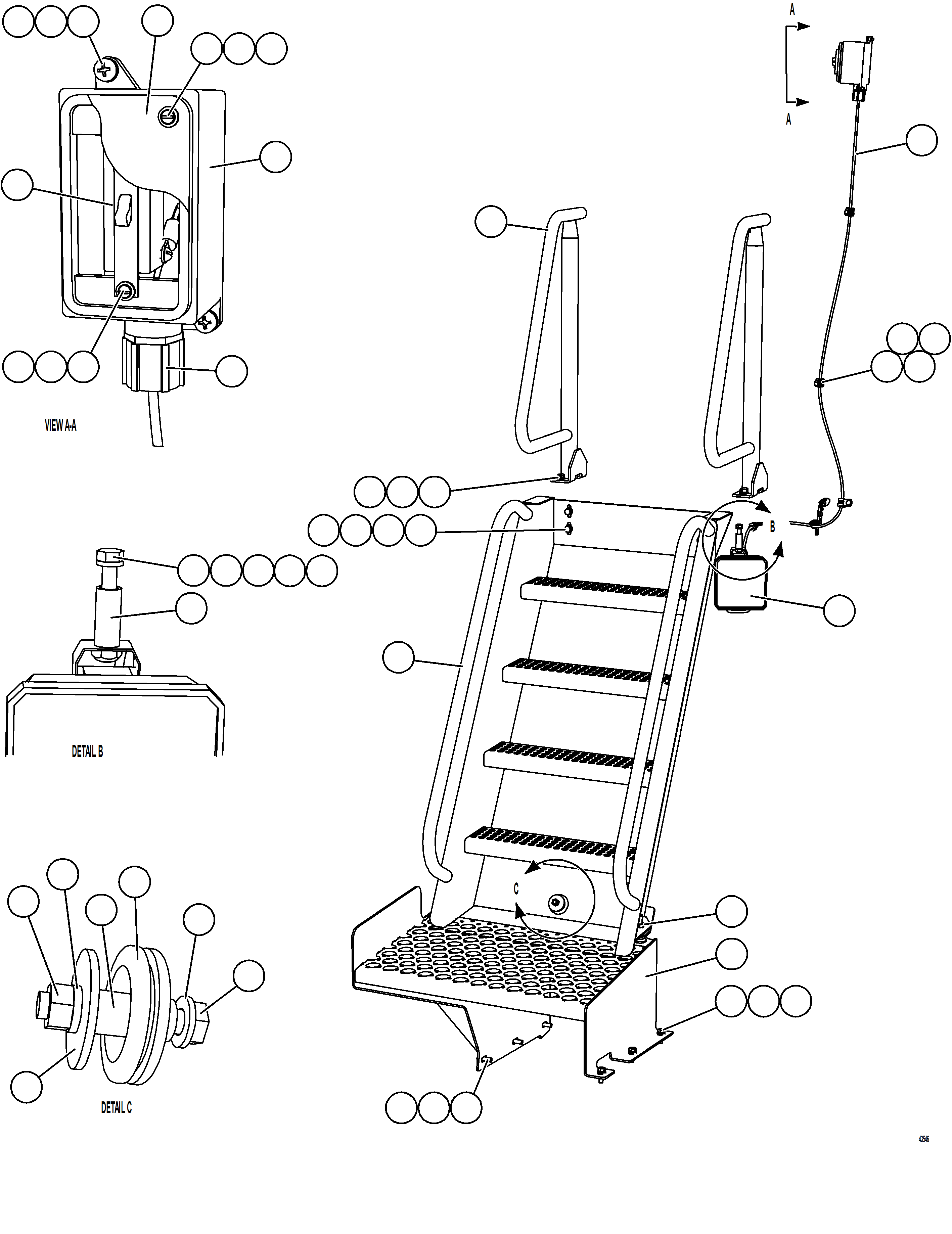 A

A

VIEW A-A

B

DETAIL B

C

DETAIL C

43546