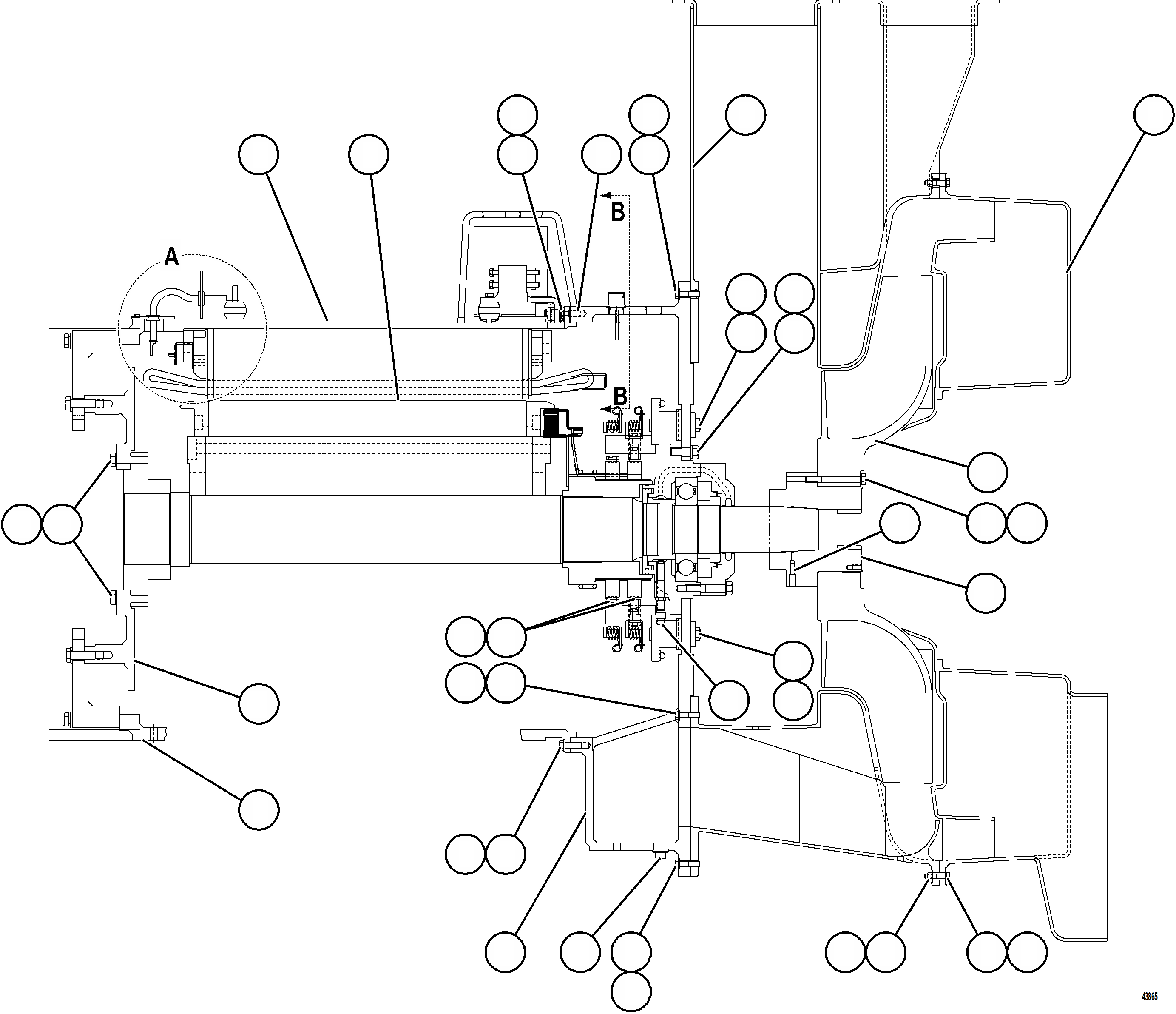 A

B

B

43865