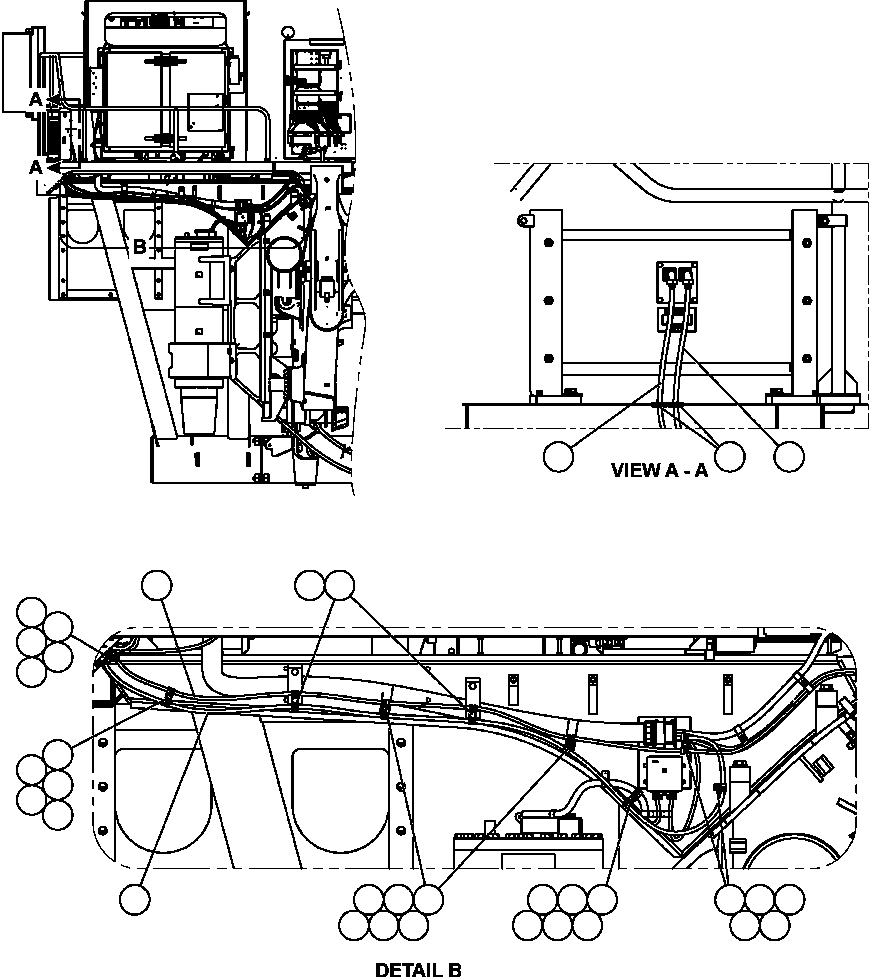 A

A

B

VIEW A - A

DETAIL B