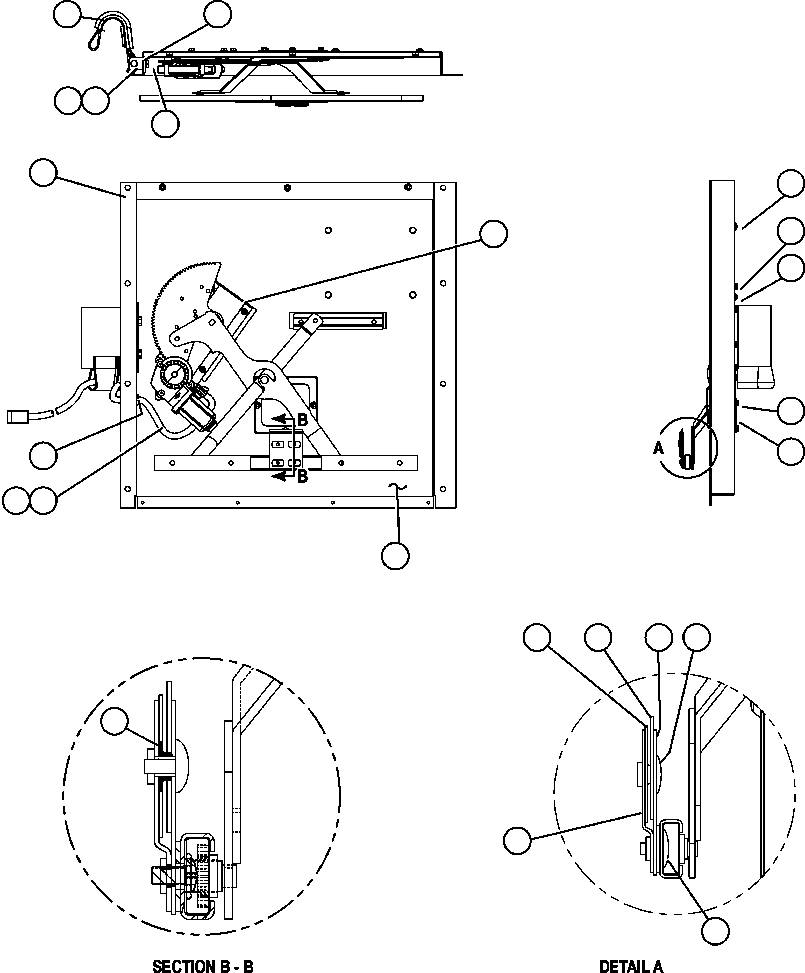 B

B

A

SECTION B - B

DETAIL A