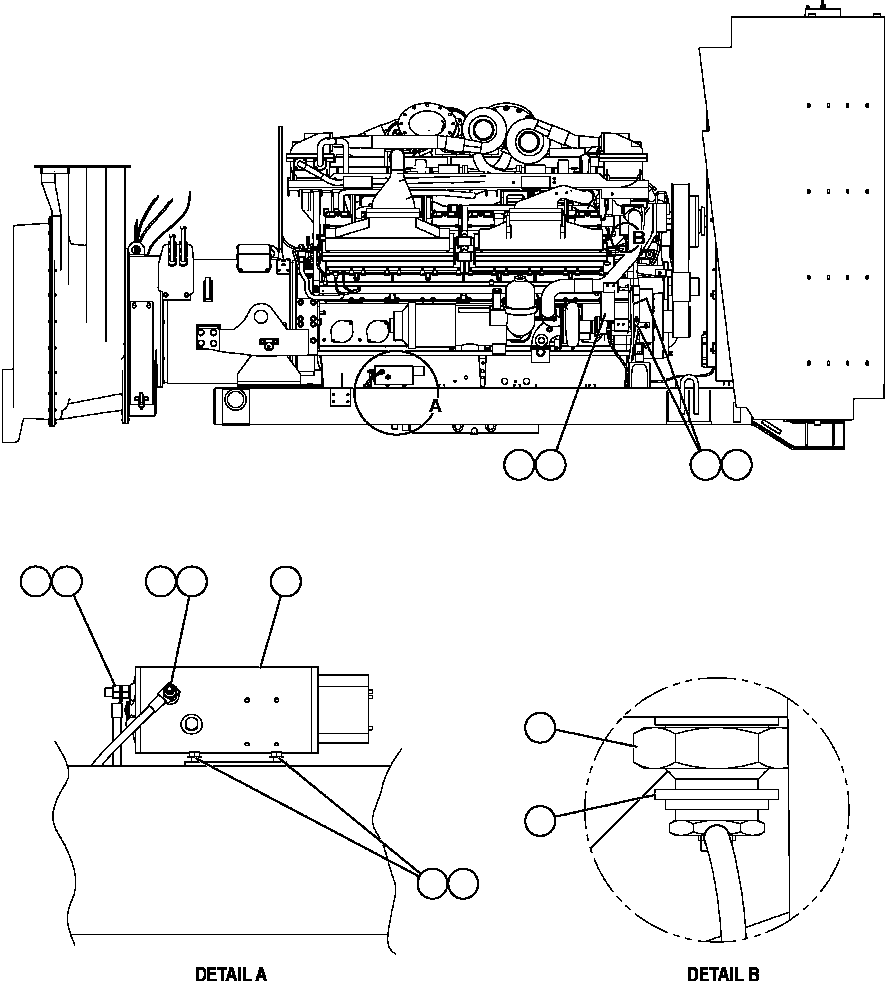 B

A

DETAIL A

DETAIL B