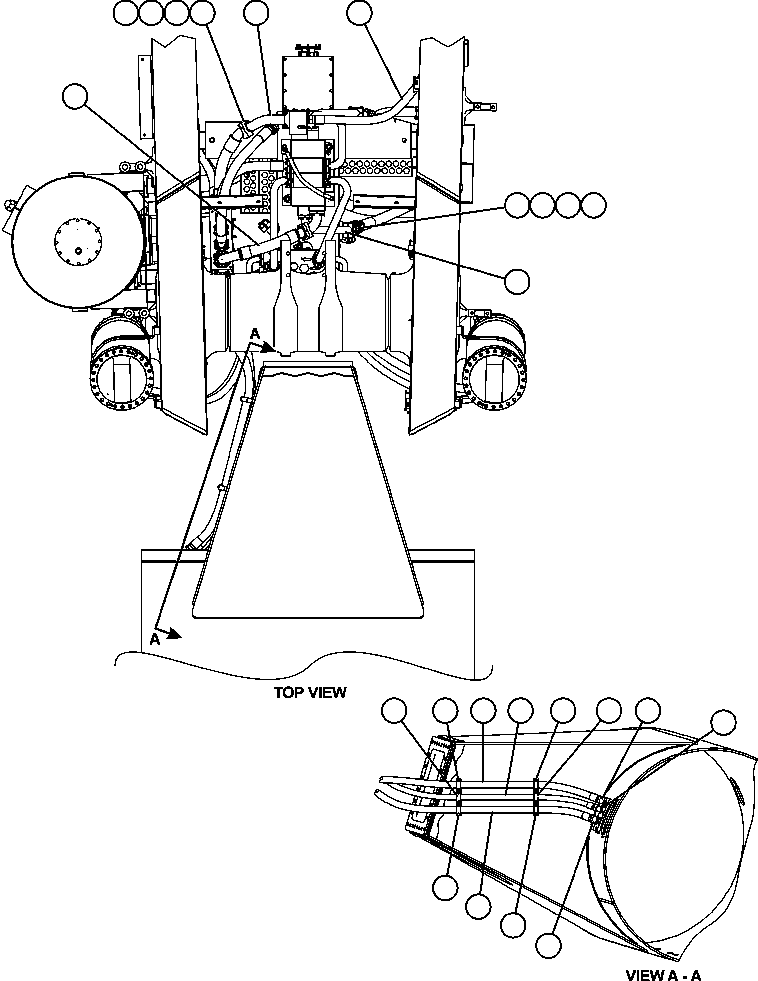 A

A

TOP VIEW

VIEW A - A