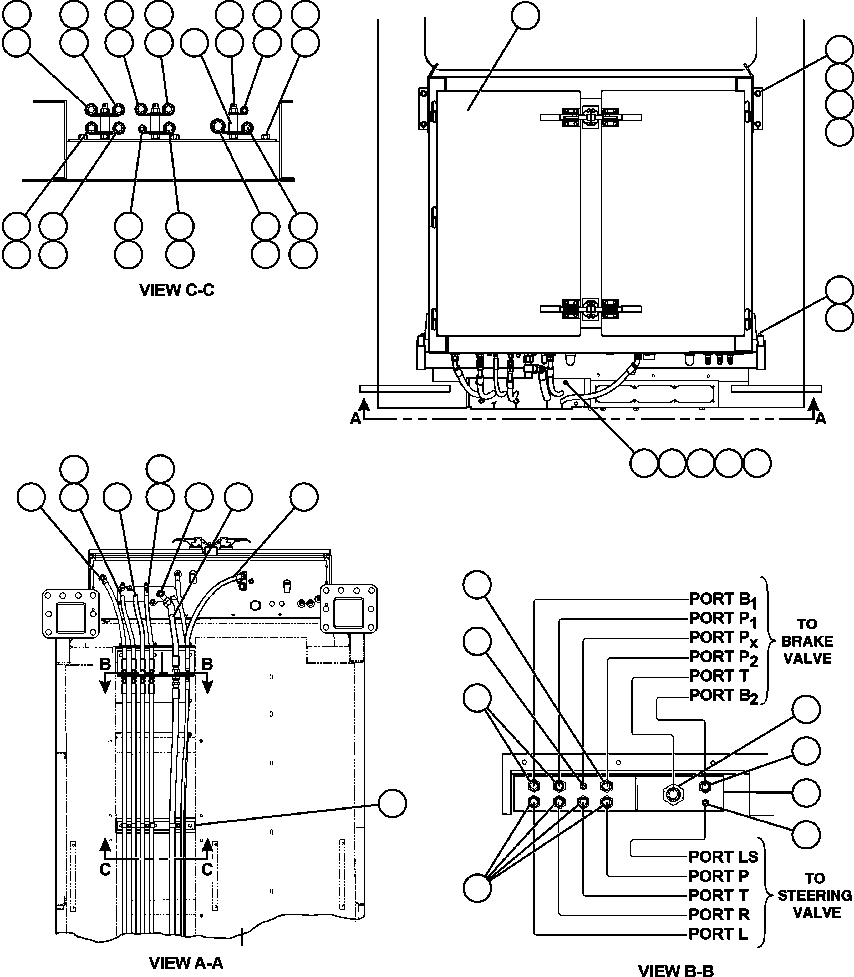 VIEW C-C

A
A

B
B
C
C

VIEW A-A

PORT $B_1$
PORT $P_1$
PORT $P_x$
PORT $P_2$
PORT T
PORT $B_2$

TO BRAKE VALVE

PORT LS
PORT P
PORT T
PORT R
PORT L

TO STEERING VALVE

VIEW B-B