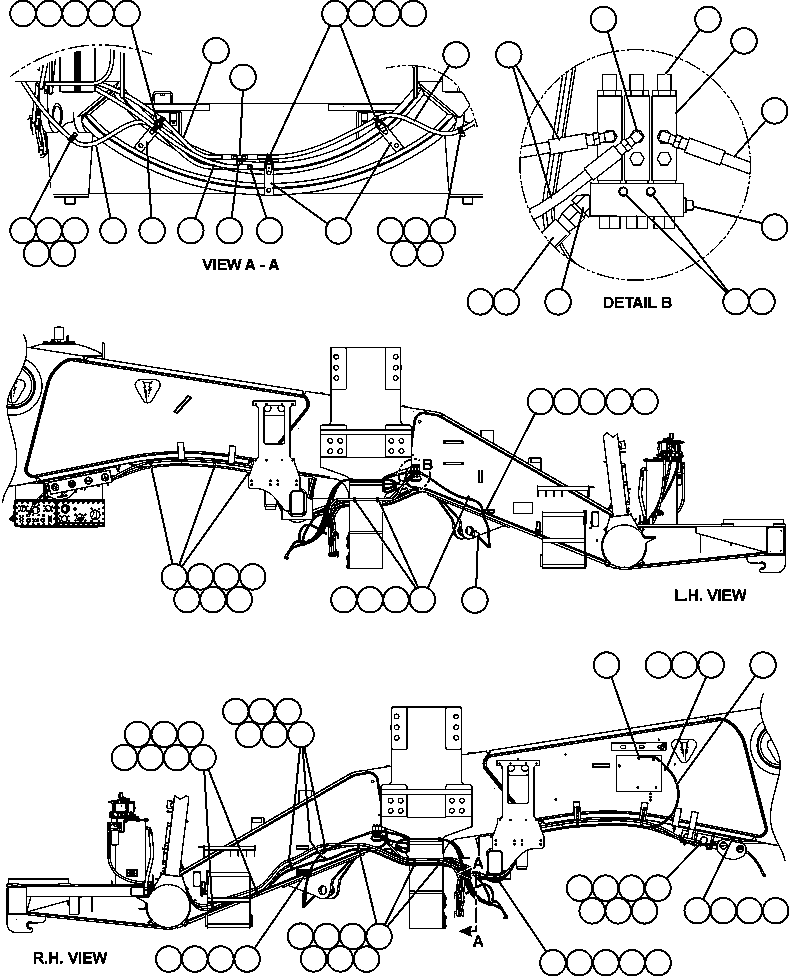 VIEW A - A

DETAIL B

B

L.H. VIEW

A

A

R.H. VIEW