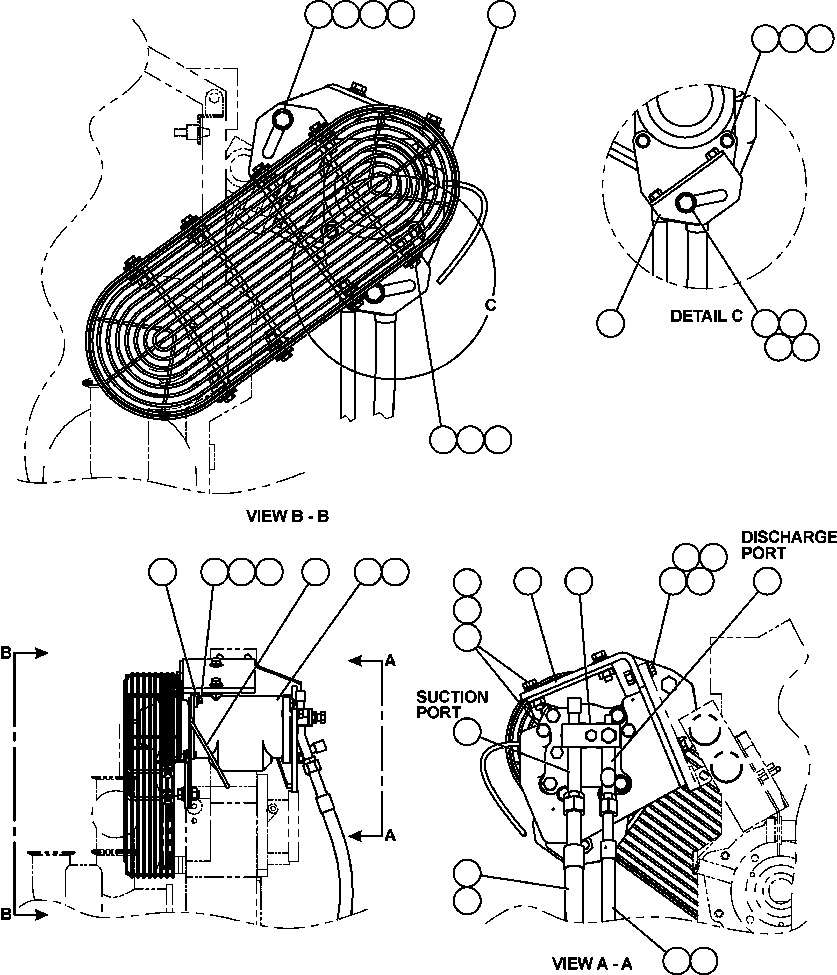 C

DETAIL C

VIEW B - B

DISCHARGE PORT

B

A

SUCTION PORT

A

B

VIEW A - A