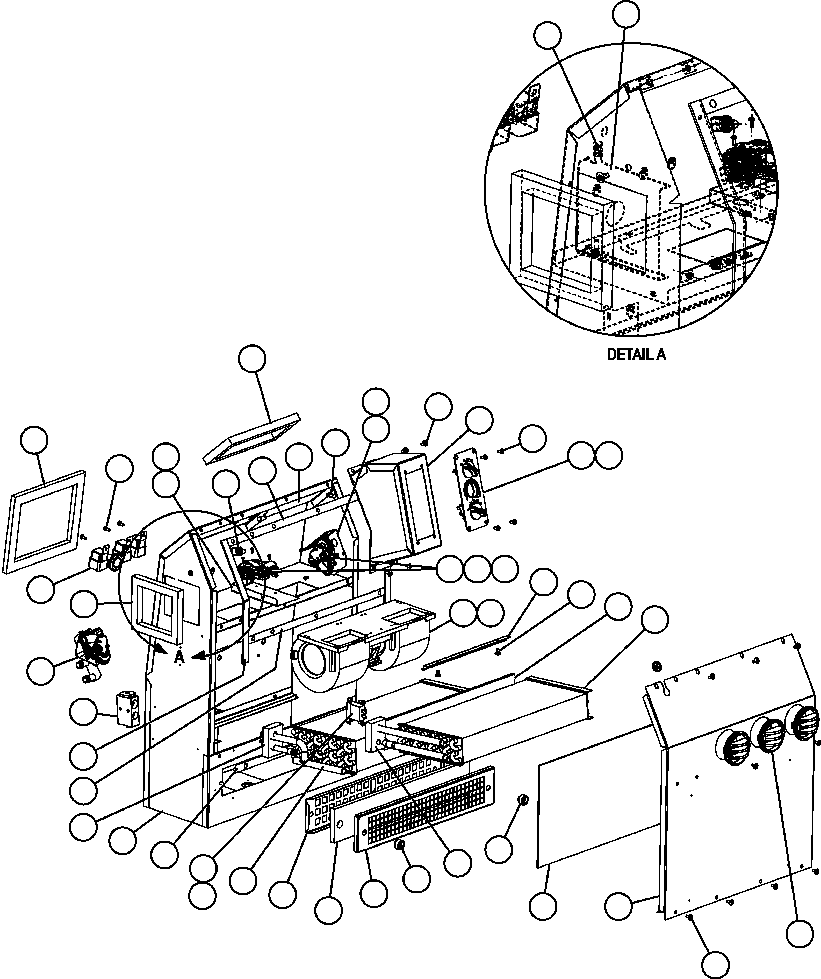 DETAIL A

A