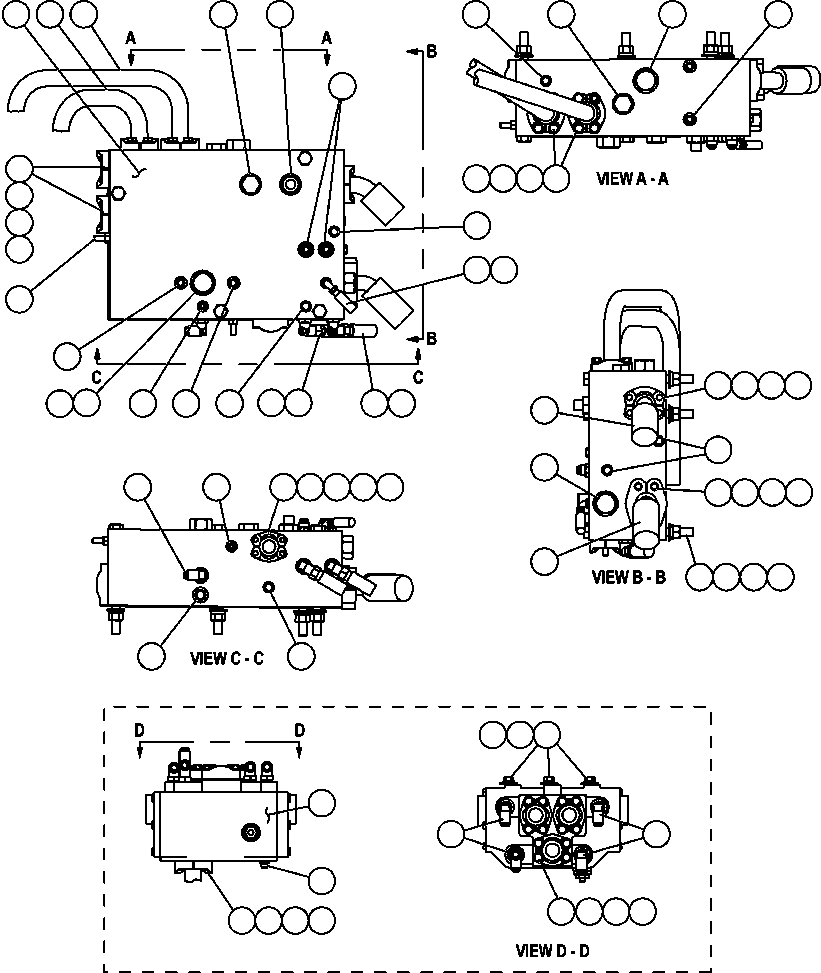 A
A
B
B
C
C
VIEW A - A
VIEW B - B
VIEW C - C
D
D
VIEW D - D