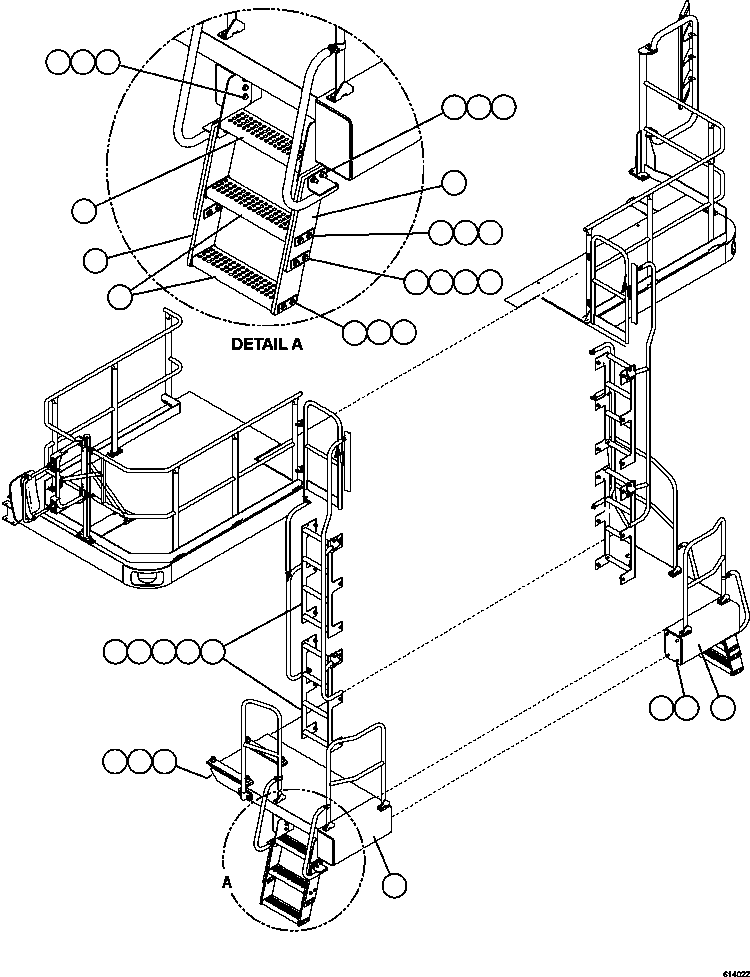 DETAIL A

A

614022