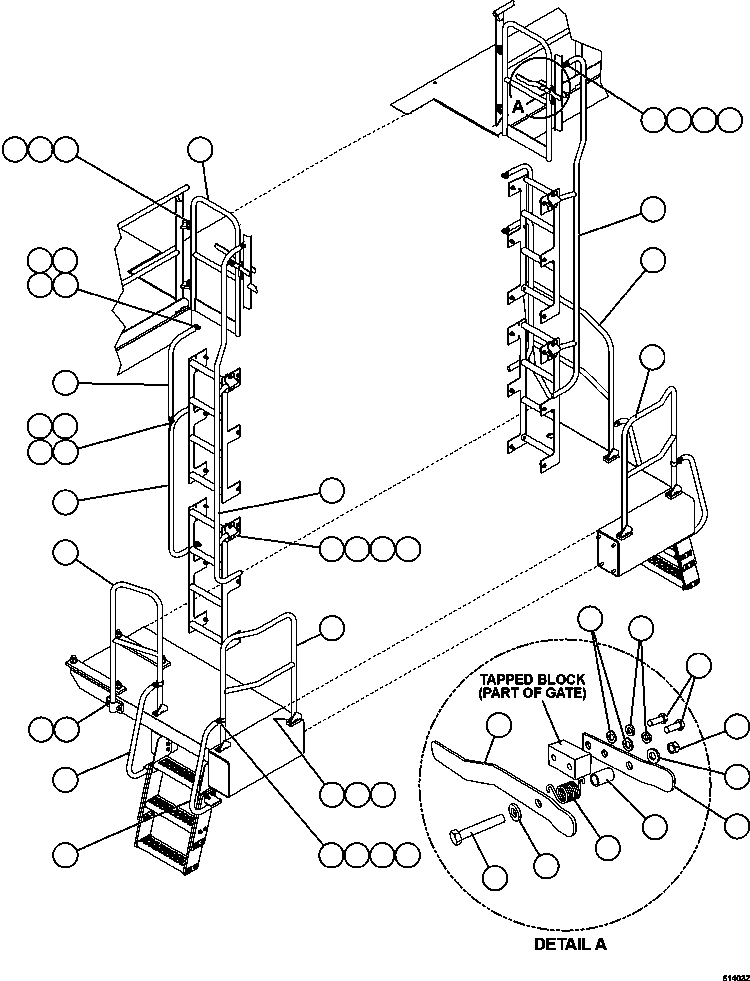 A

TAPPED BLOCK (PART OF GATE)

DETAIL A

614032