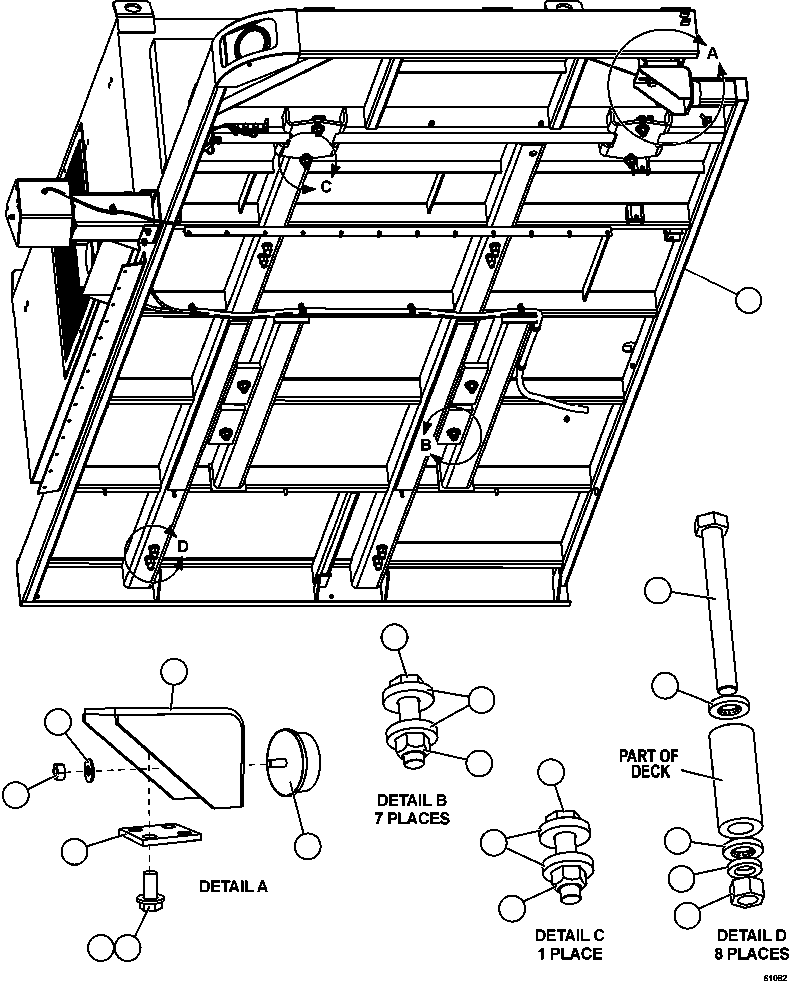 A

C

B

D

PART OF DECK

DETAIL B
7 PLACES

DETAIL A

DETAIL C
1 PLACE

DETAIL D
8 PLACES

61082