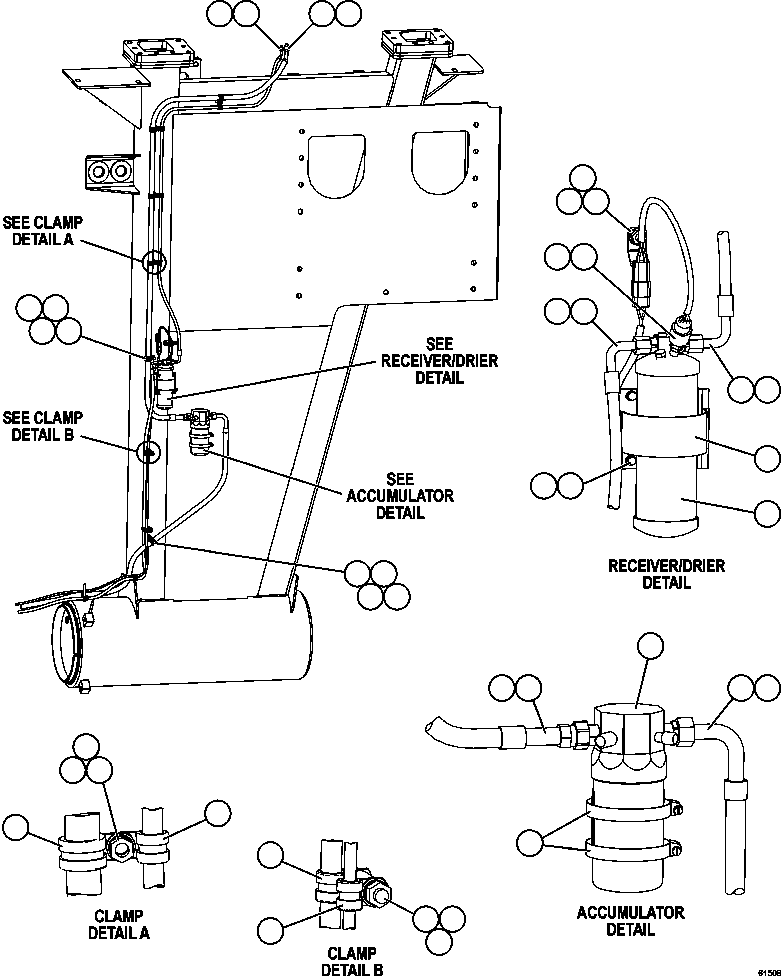 SEE CLAMP DETAIL A

SEE RECEIVER/DRIER DETAIL

SEE CLAMP DETAIL B

SEE ACCUMULATOR DETAIL

RECEIVER/DRIER DETAIL

CLAMP DETAIL A

CLAMP DETAIL B

ACCUMULATOR DETAIL

61508