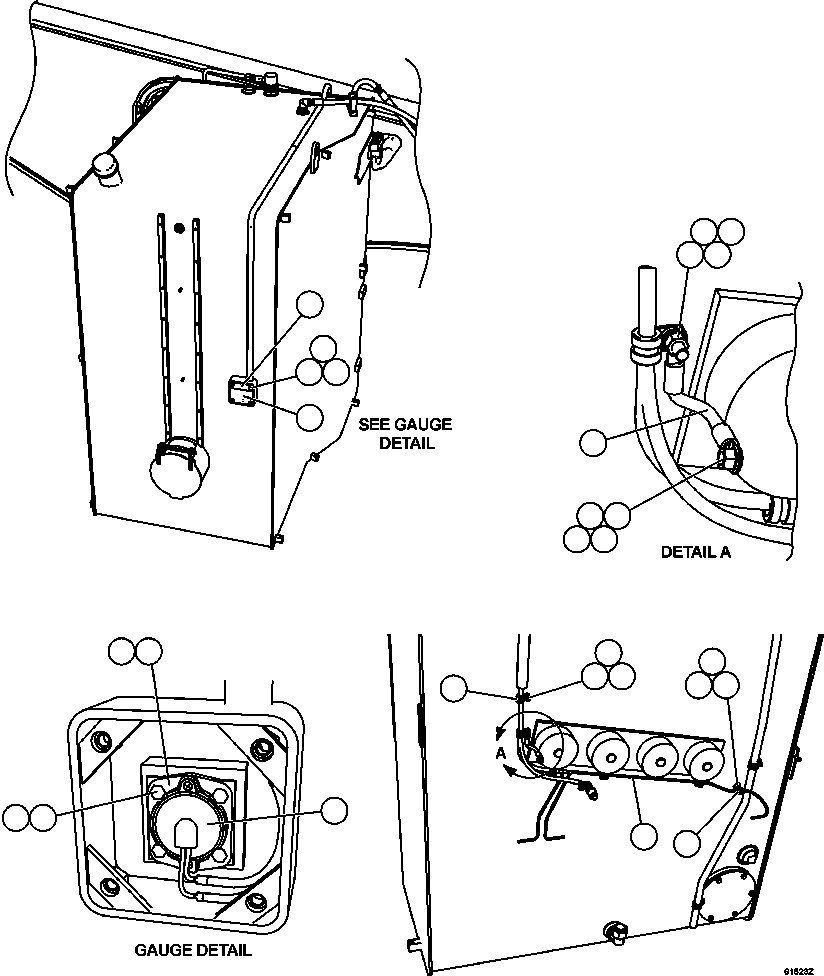 SEE GAUGE DETAIL

DETAIL A

A

GAUGE DETAIL

916232