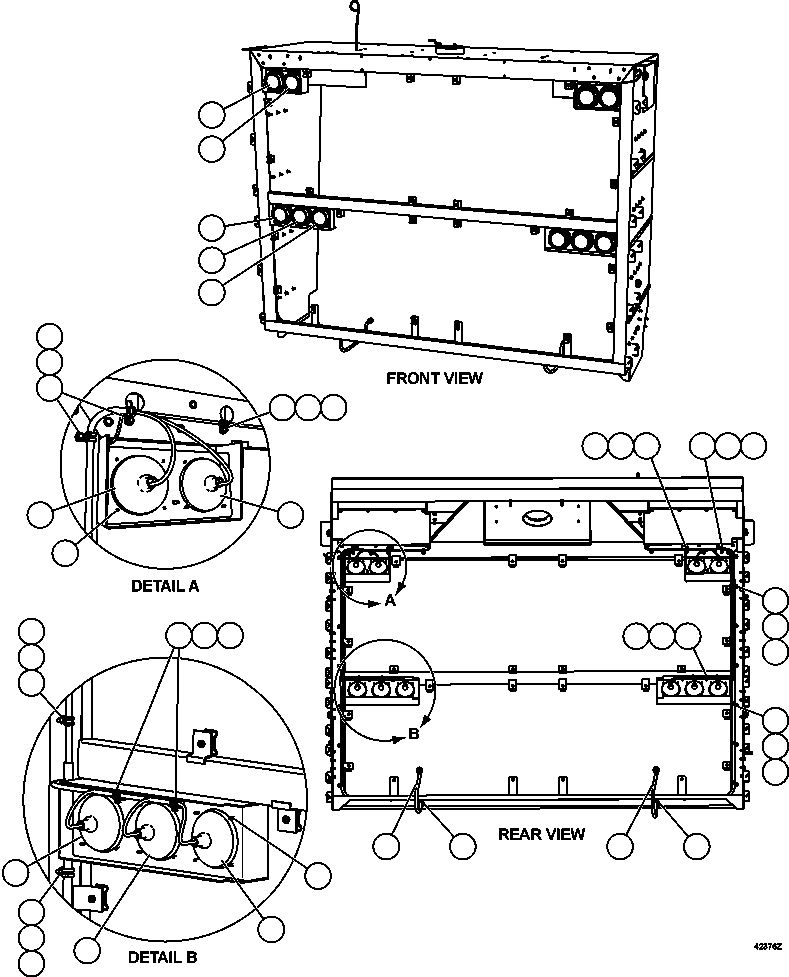 FRONT VIEW

DETAIL A

A

B

REAR VIEW

DETAIL B

42376Z