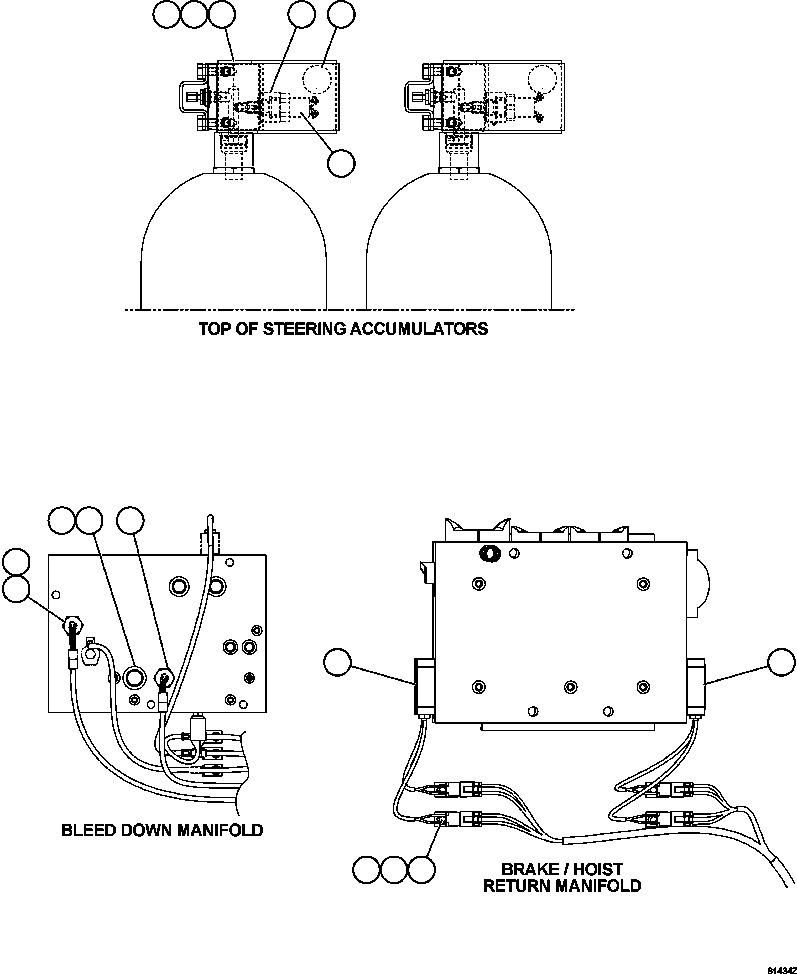 TOP OF STEERING ACCUMULATORS

BLEED DOWN MANIFOLD

BRAKE / HOIST RETURN MANIFOLD

814342