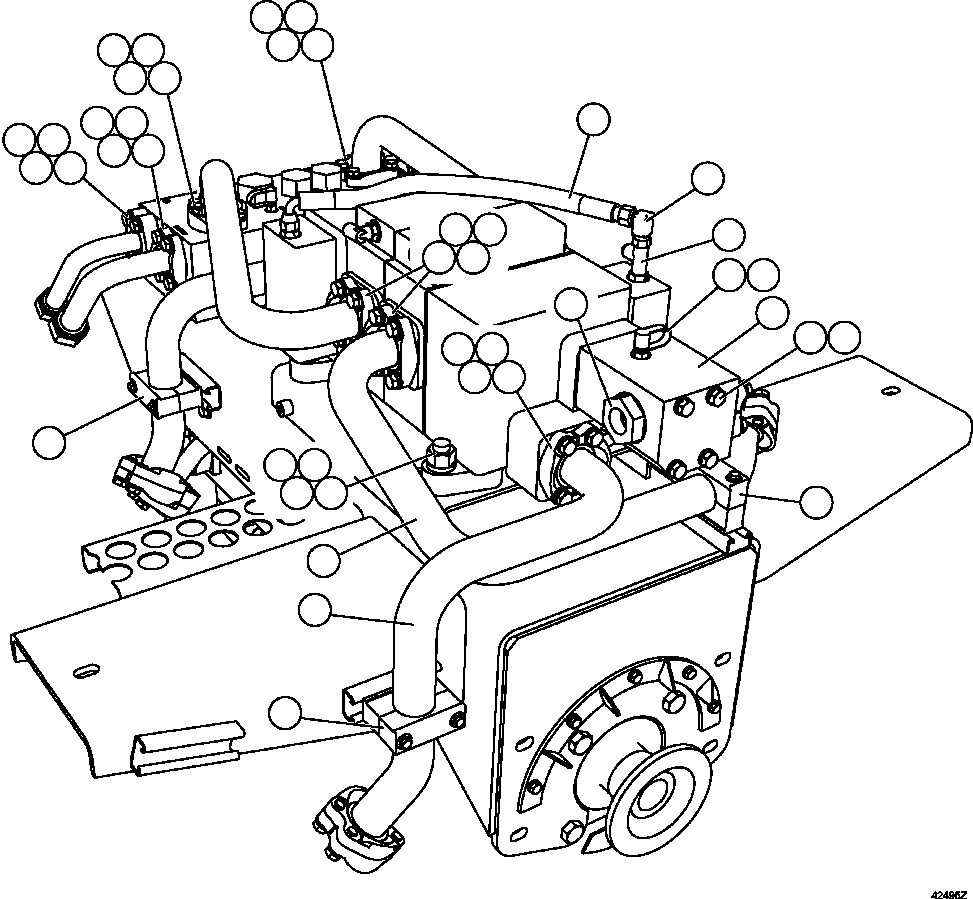 42496Z