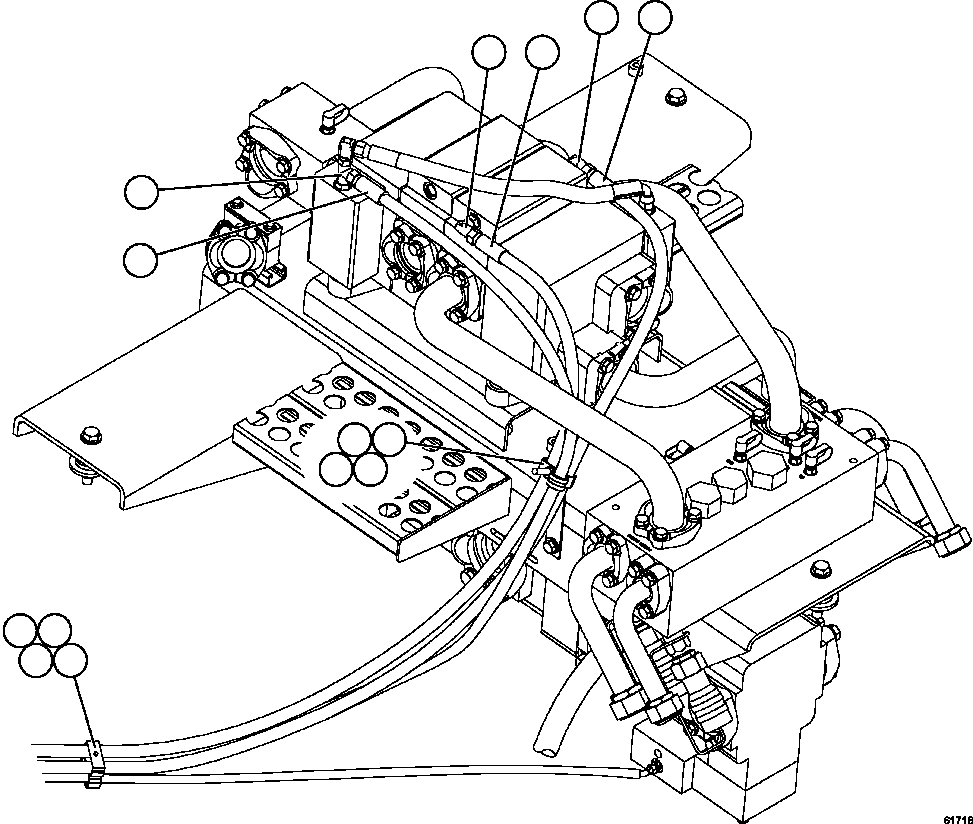 61718