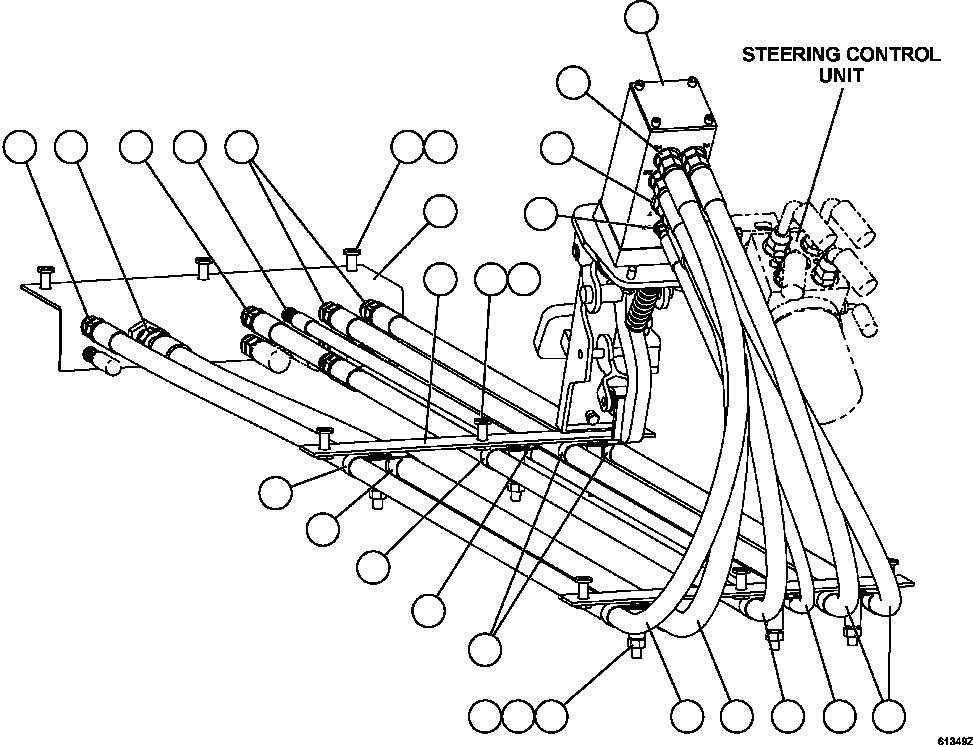 STEERING CONTROL UNIT

613492