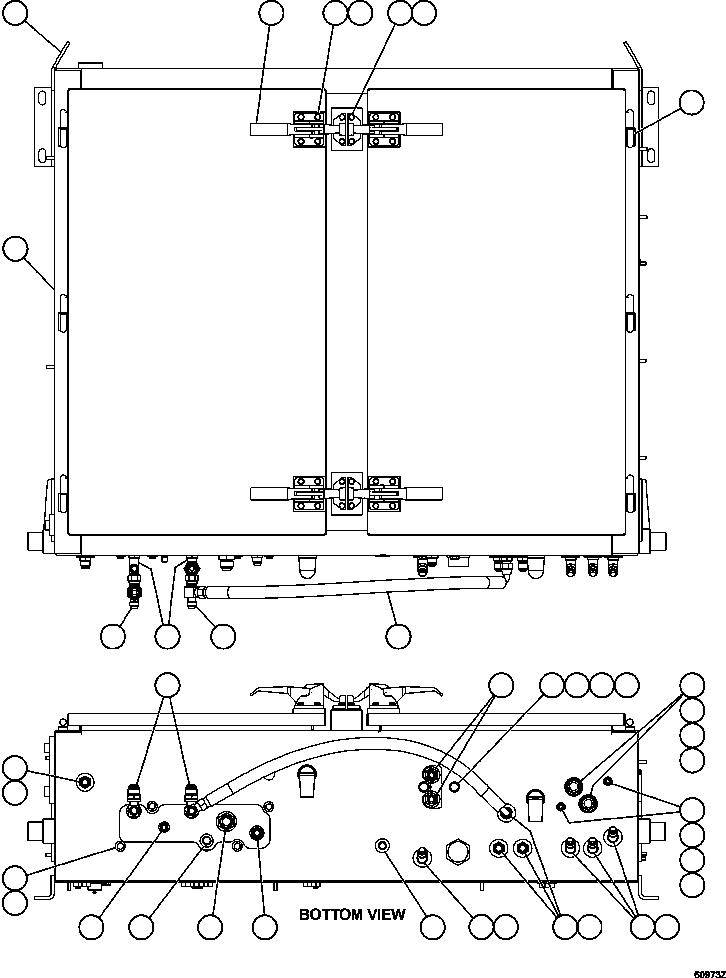 BOTTOM VIEW

60873Z