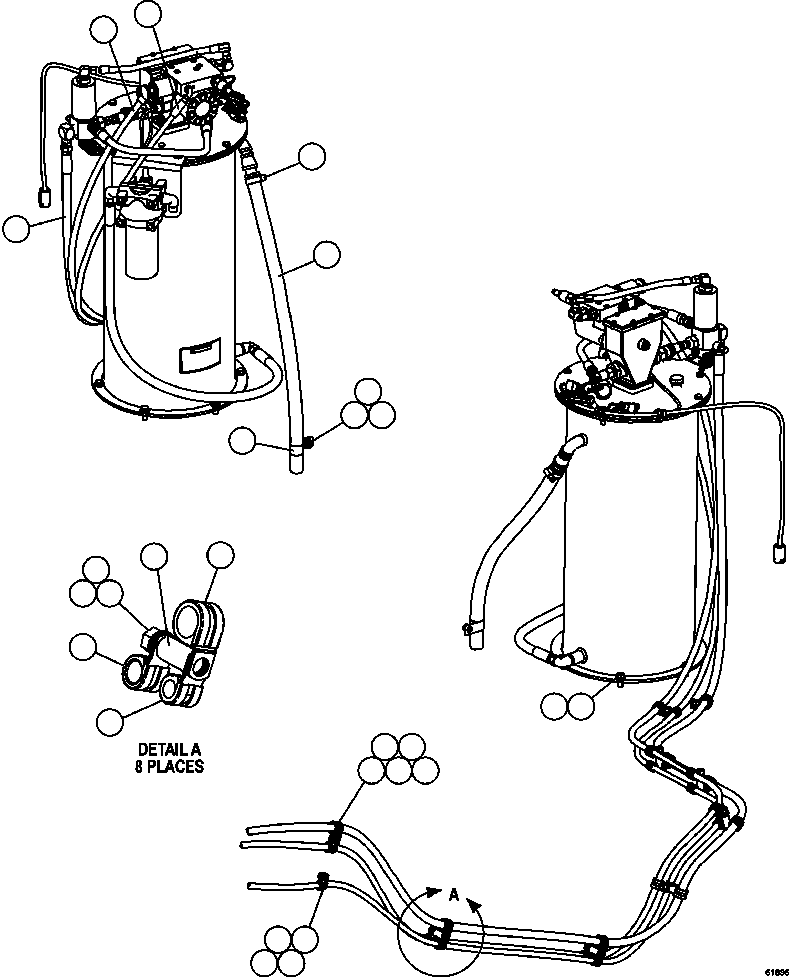 DETAIL A
8 PLACES

A

61896