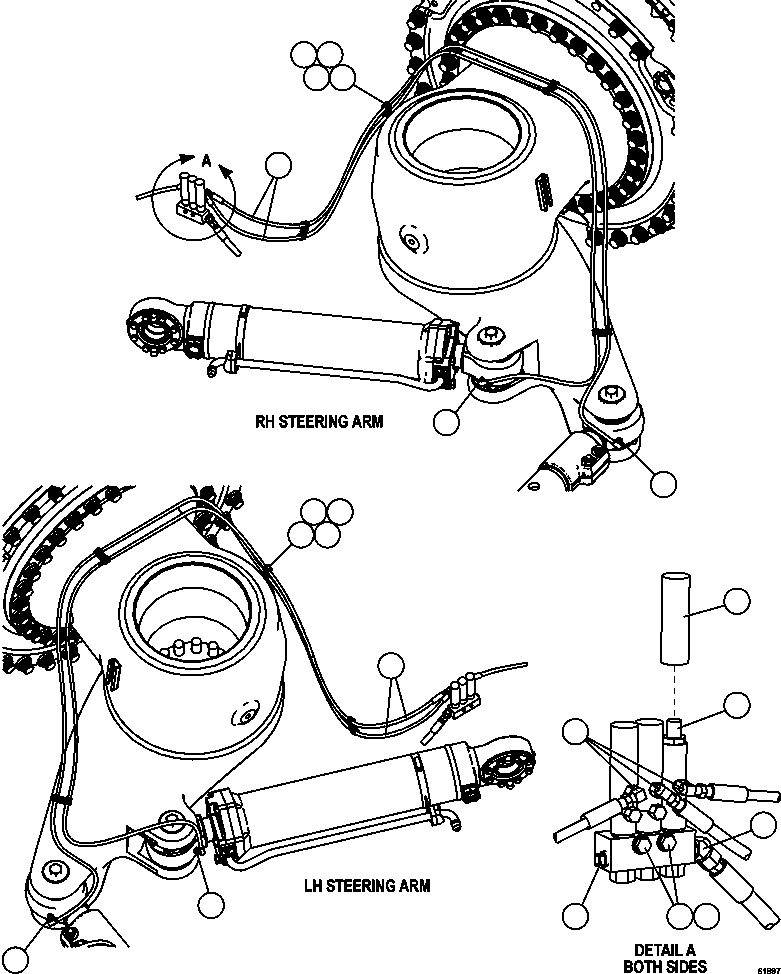 A

RH STEERING ARM

LH STEERING ARM

DETAIL A
BOTH SIDES

61897