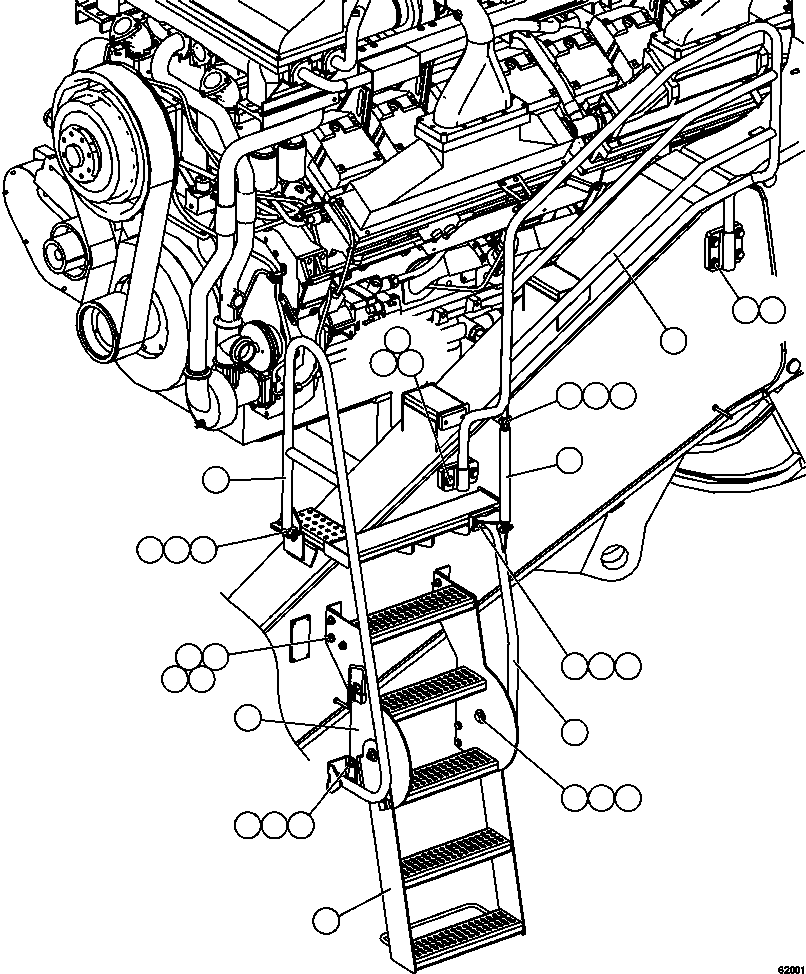 62001