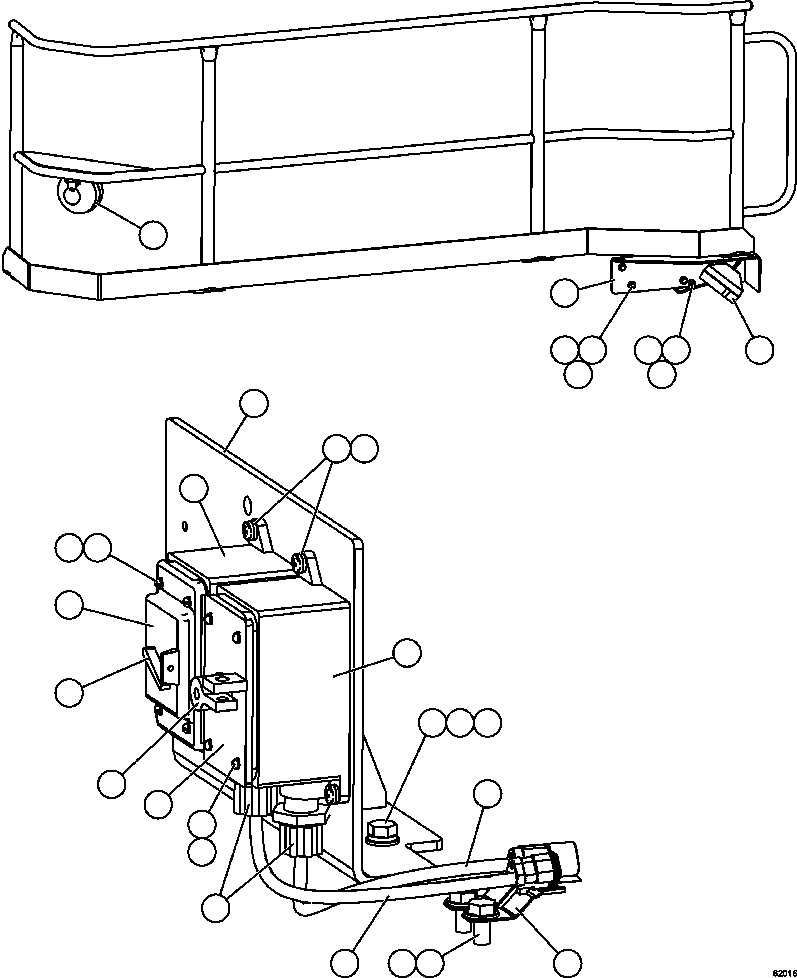 62016