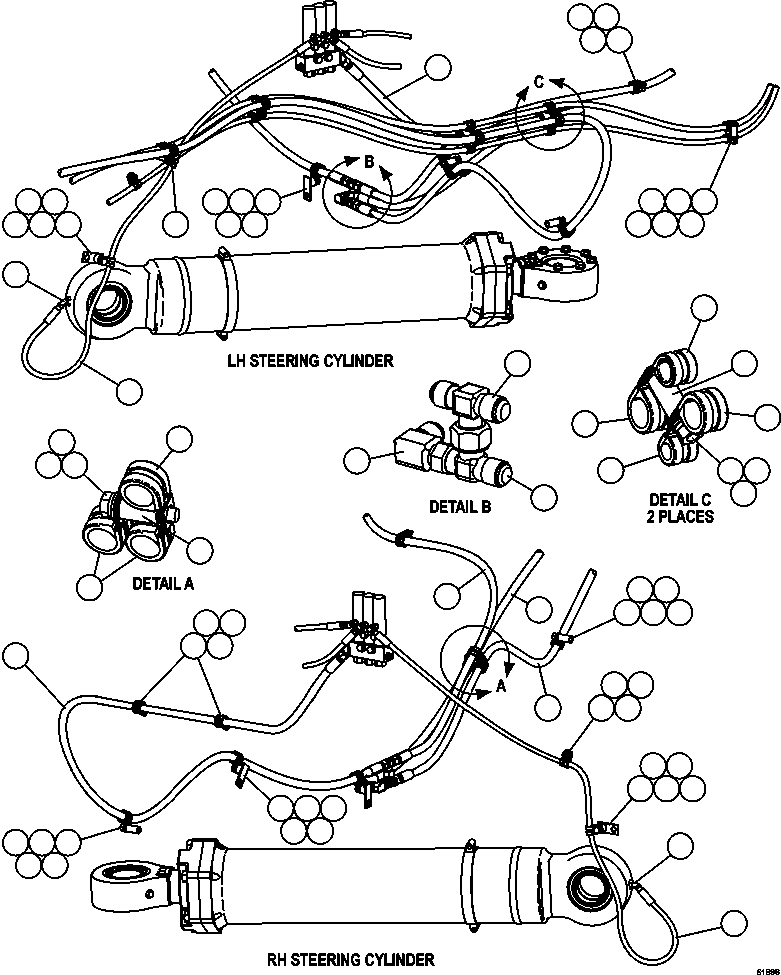 C
B
LH STEERING CYLINDER
DETAIL B
DETAIL C
2 PLACES
DETAIL A
A
RH STEERING CYLINDER
61896