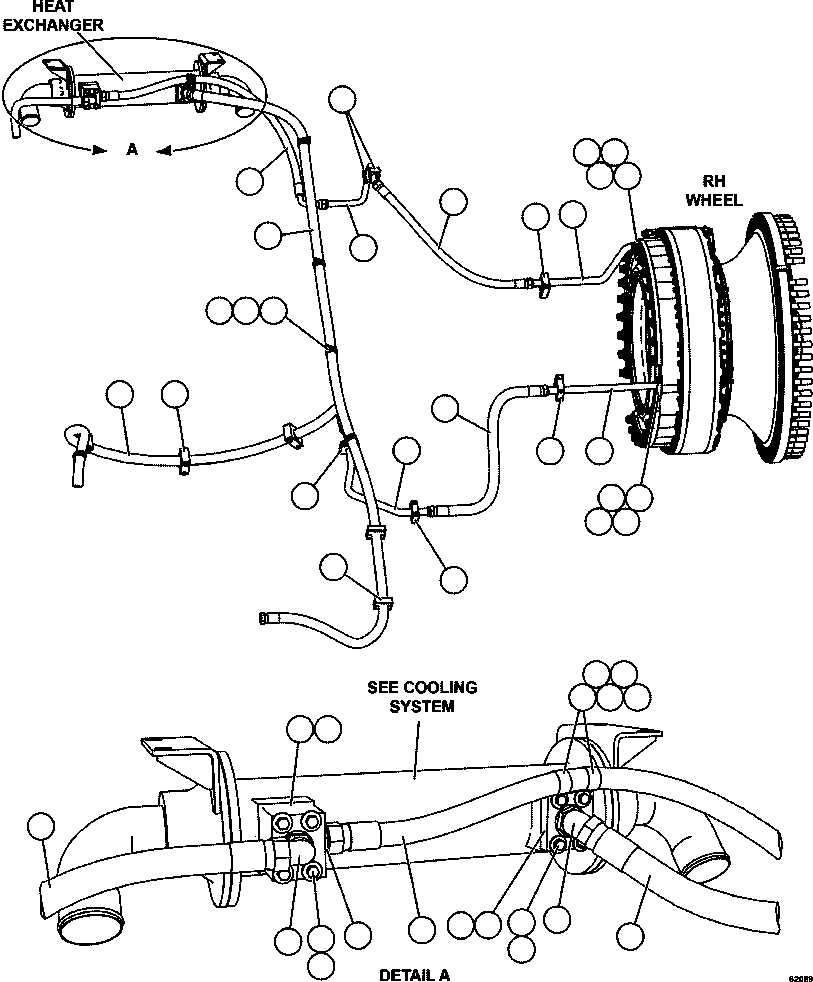 HEAT EXCHANGER

A

RH WHEEL

SEE COOLING SYSTEM

DETAIL A

62089