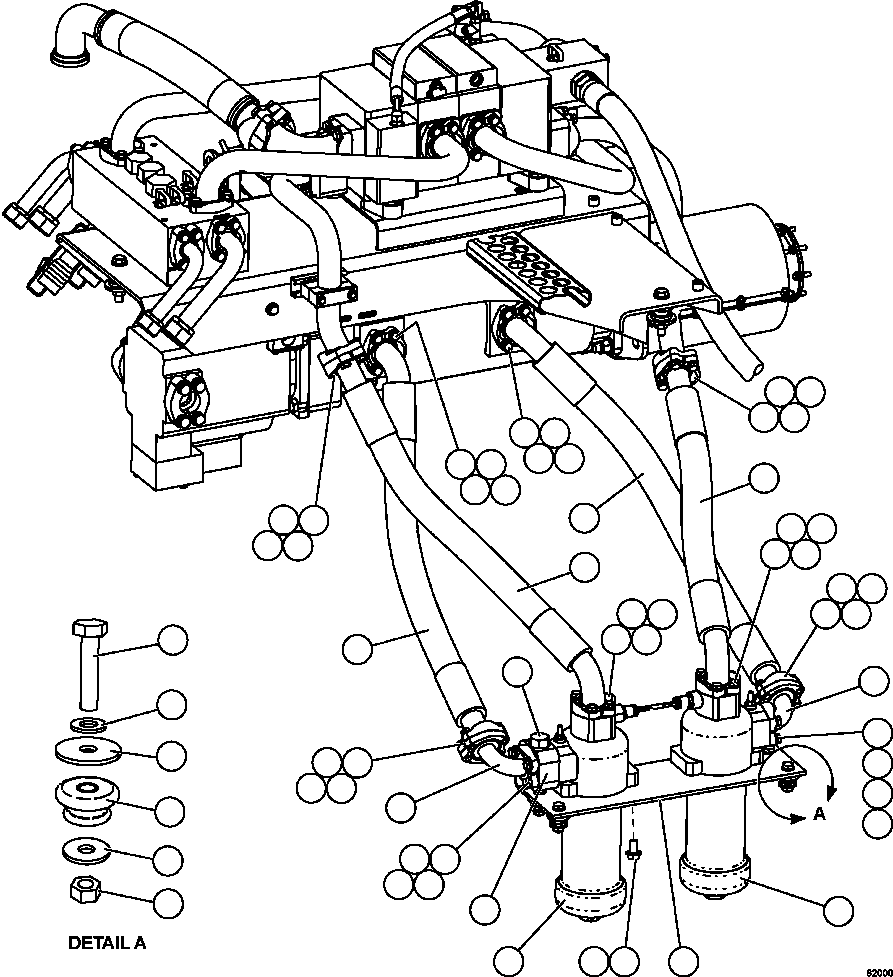 A

DETAIL A

82000