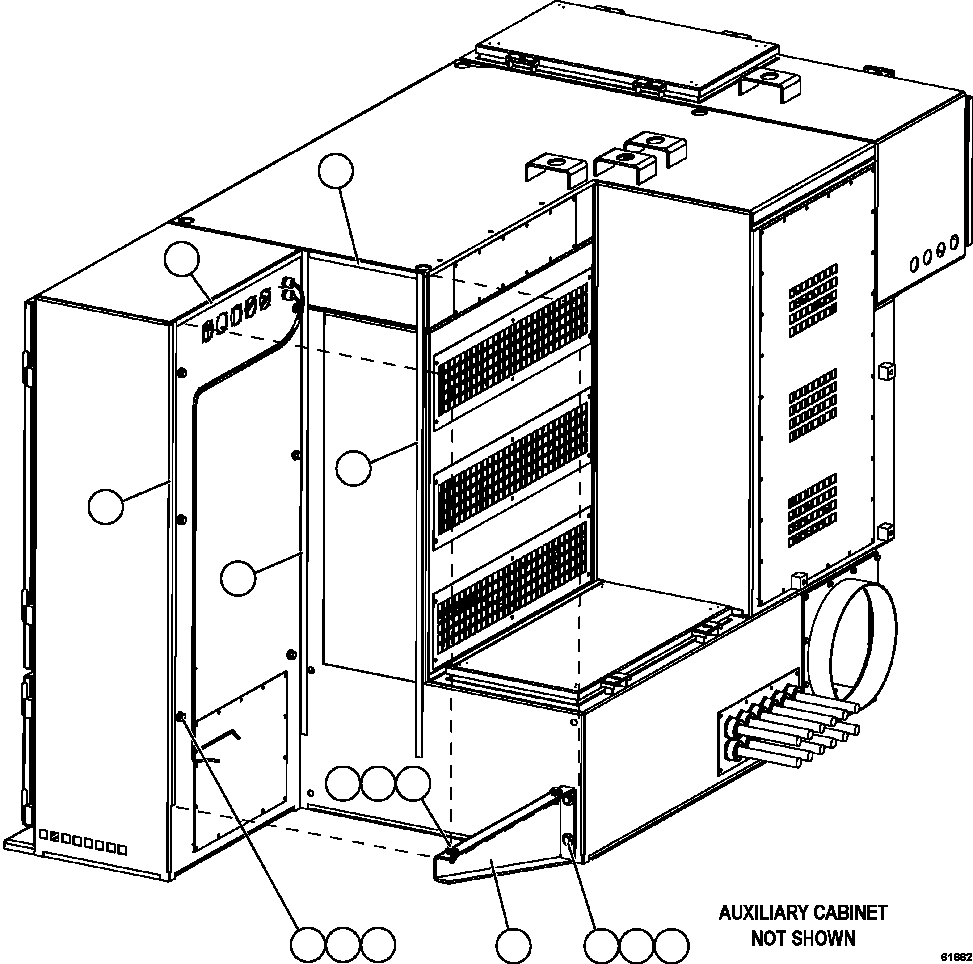 AUXILIARY CABINET NOT SHOWN

61662