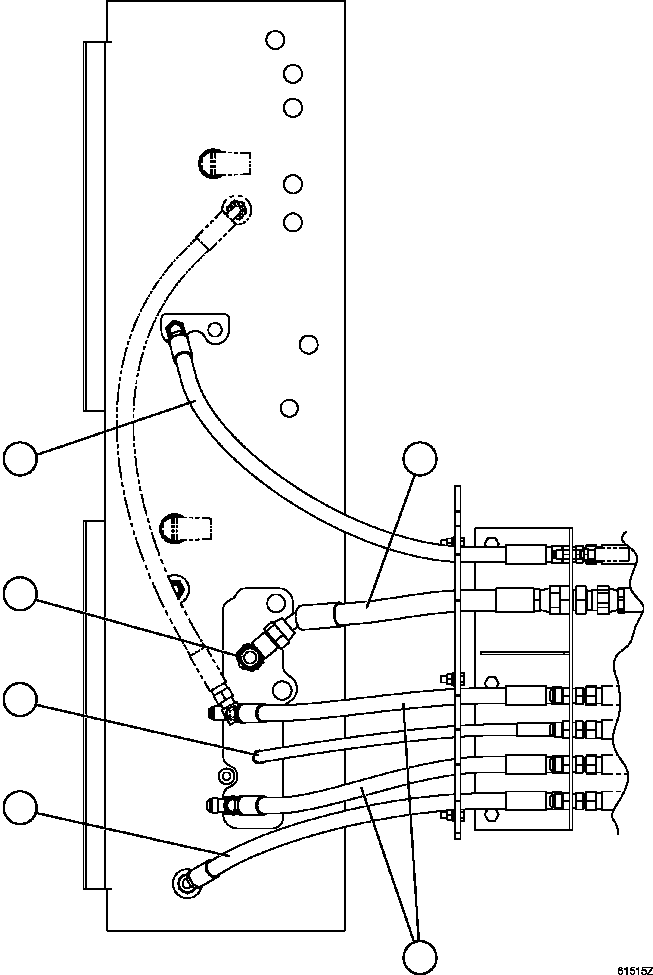 61515Z