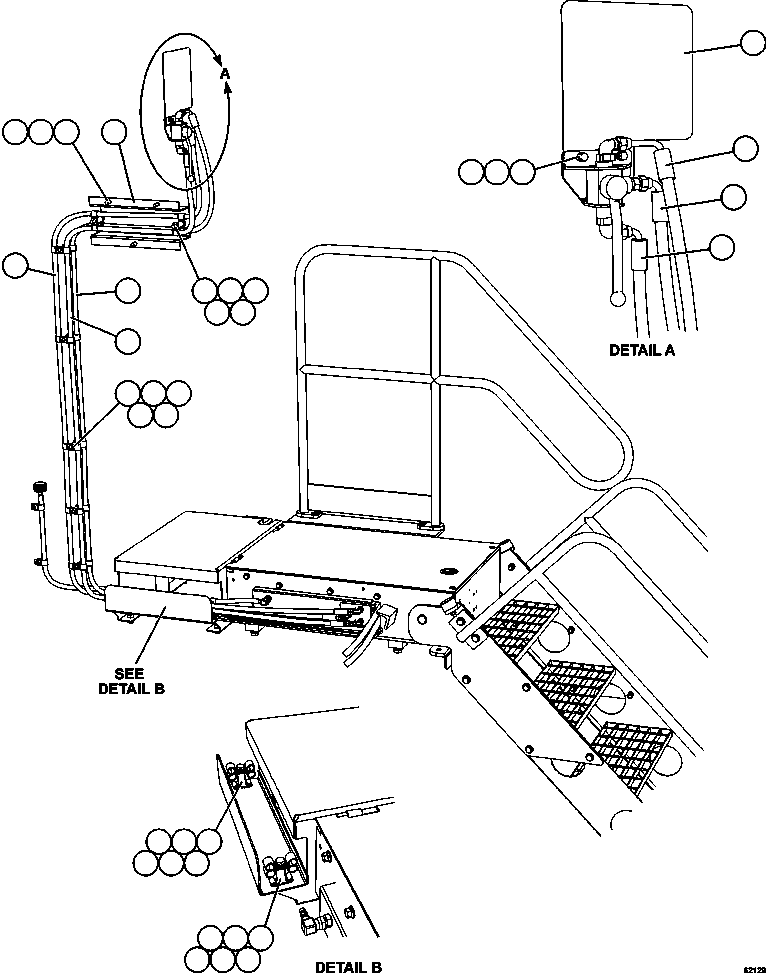 A

DETAIL A

SEE DETAIL B

DETAIL B

62129