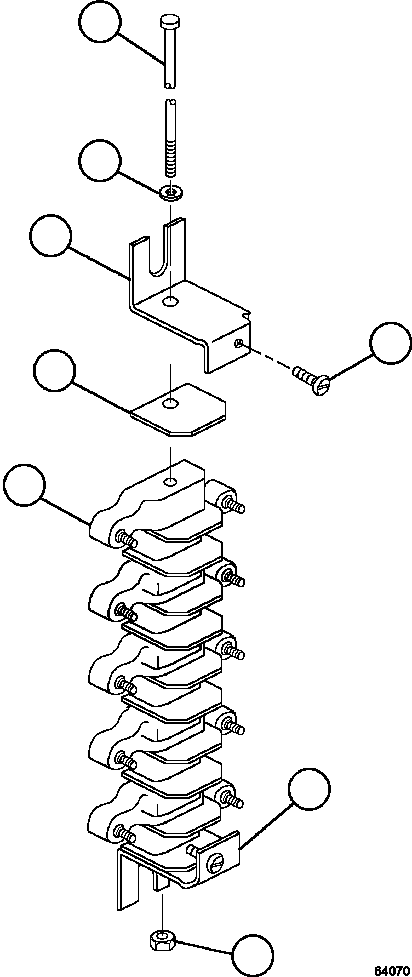 64070