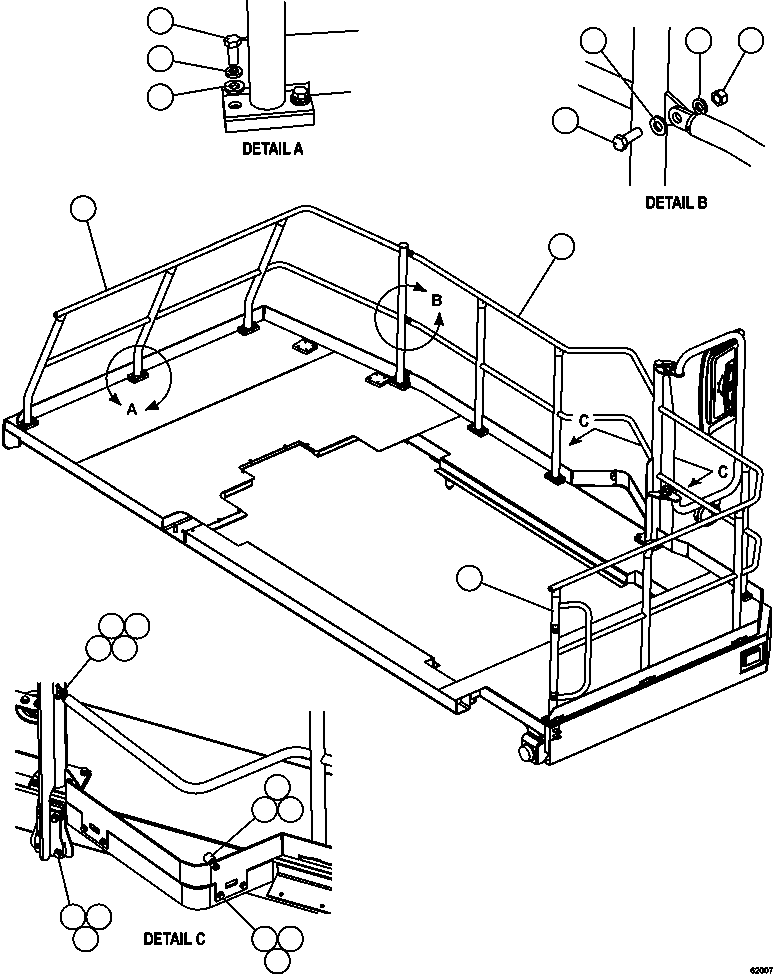 DETAIL A

DETAIL B

B

A

C

C

DETAIL C

62007