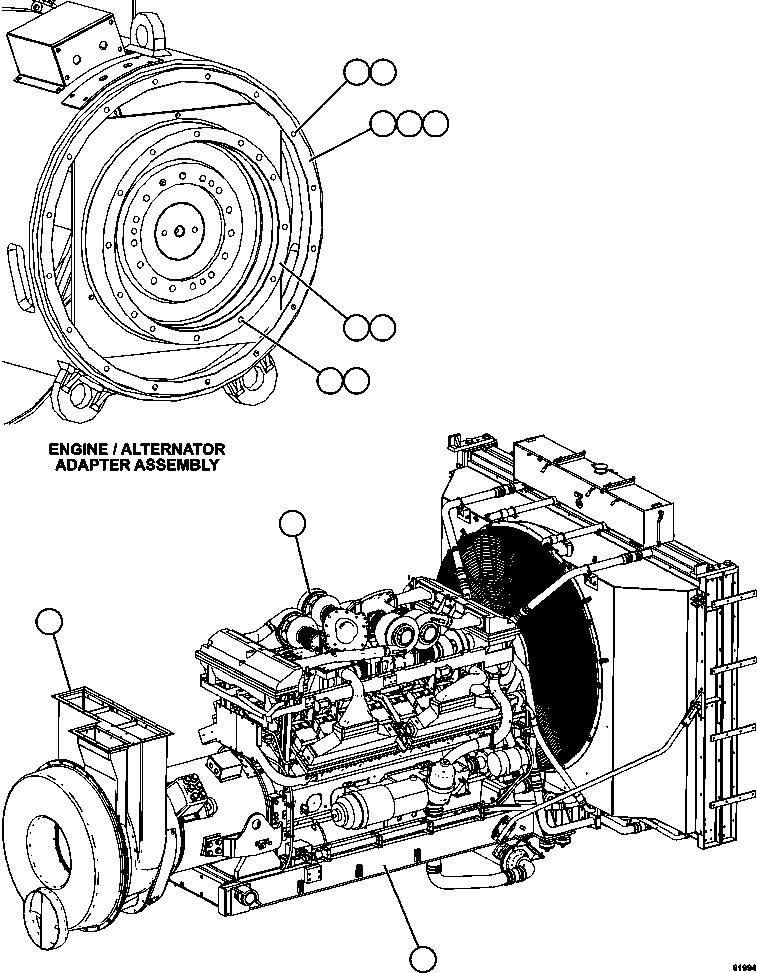 ENGINE / ALTERNATOR
ADAPTER ASSEMBLY

81994