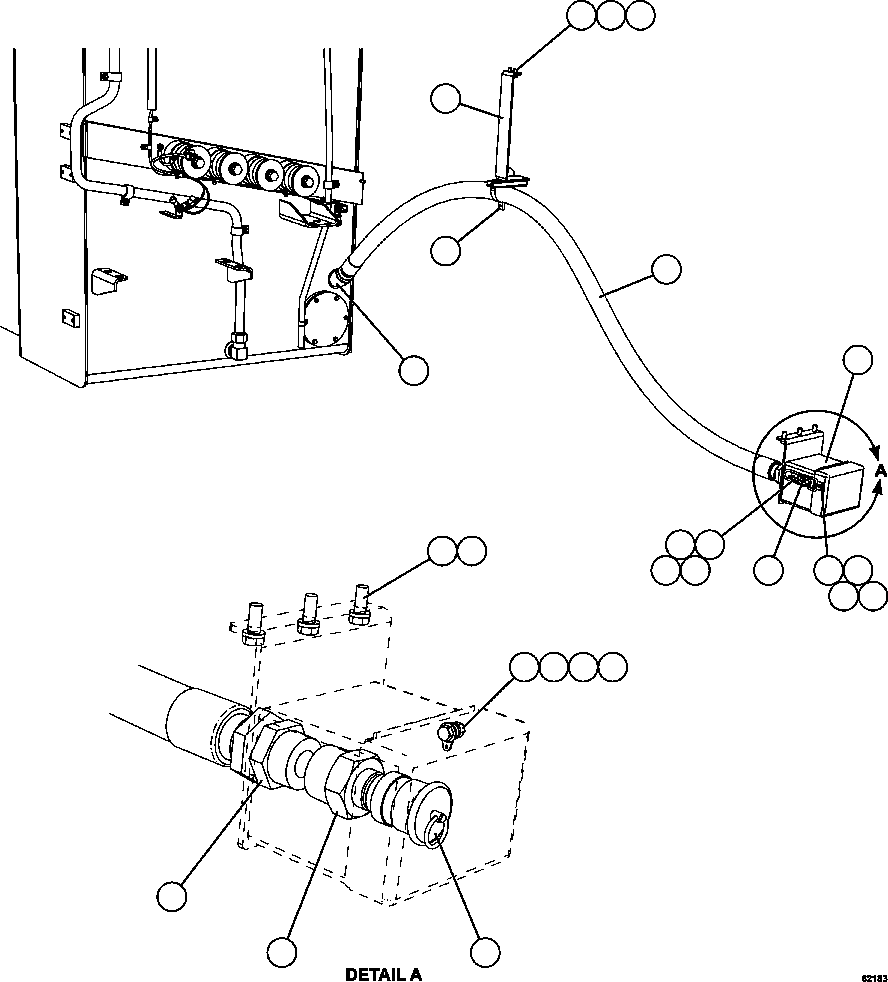 A

DETAIL A

62183