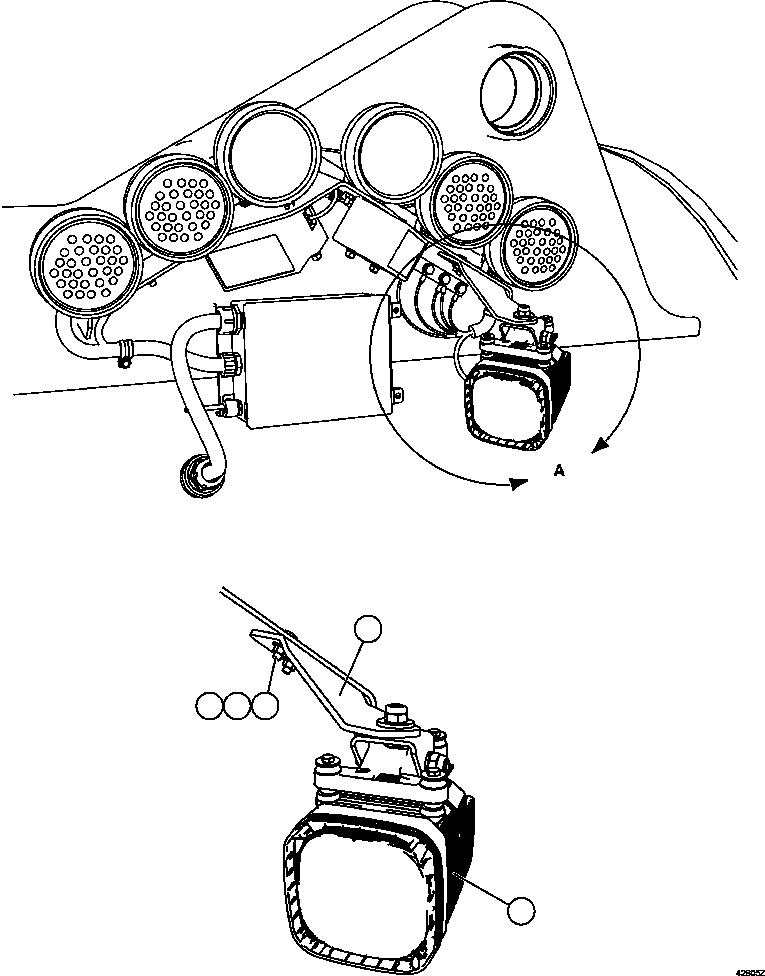 A

42805Z