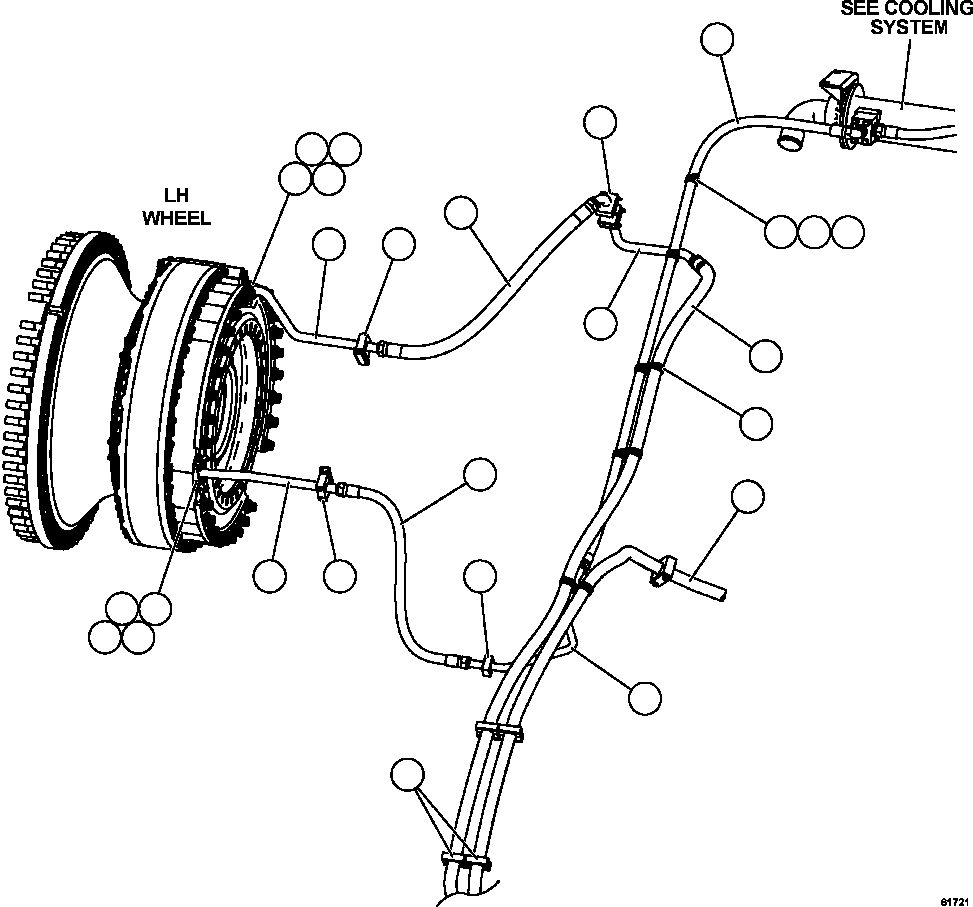 SEE COOLING SYSTEM

LH WHEEL

61721