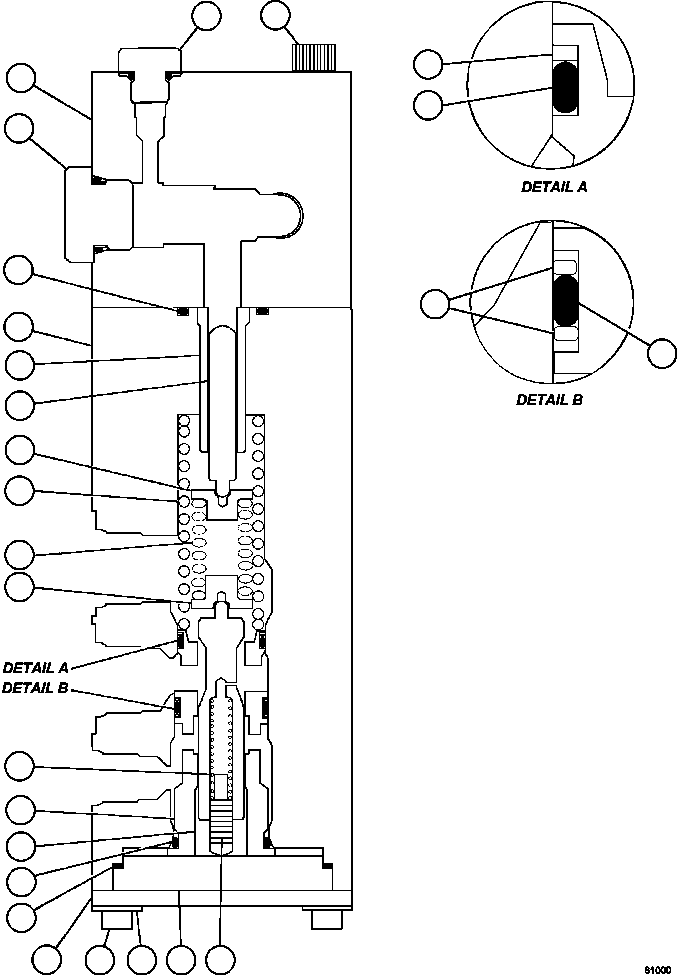 DETAIL A

DETAIL B

DETAIL A
DETAIL B

81000