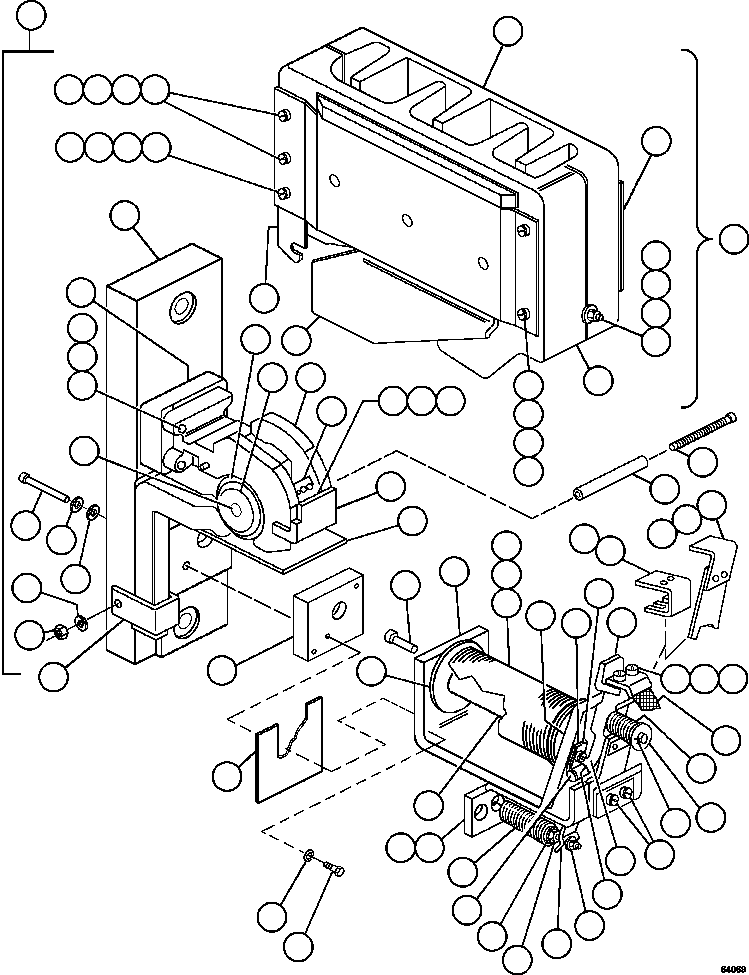 64069