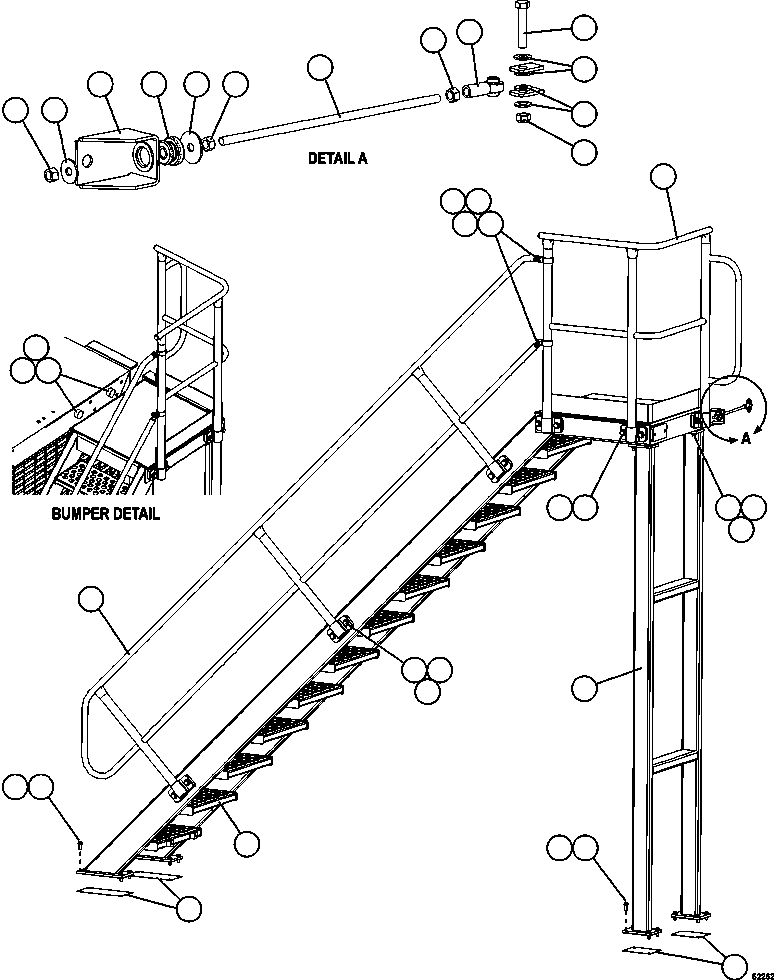 DETAIL A

BUMPER DETAIL

A

62262