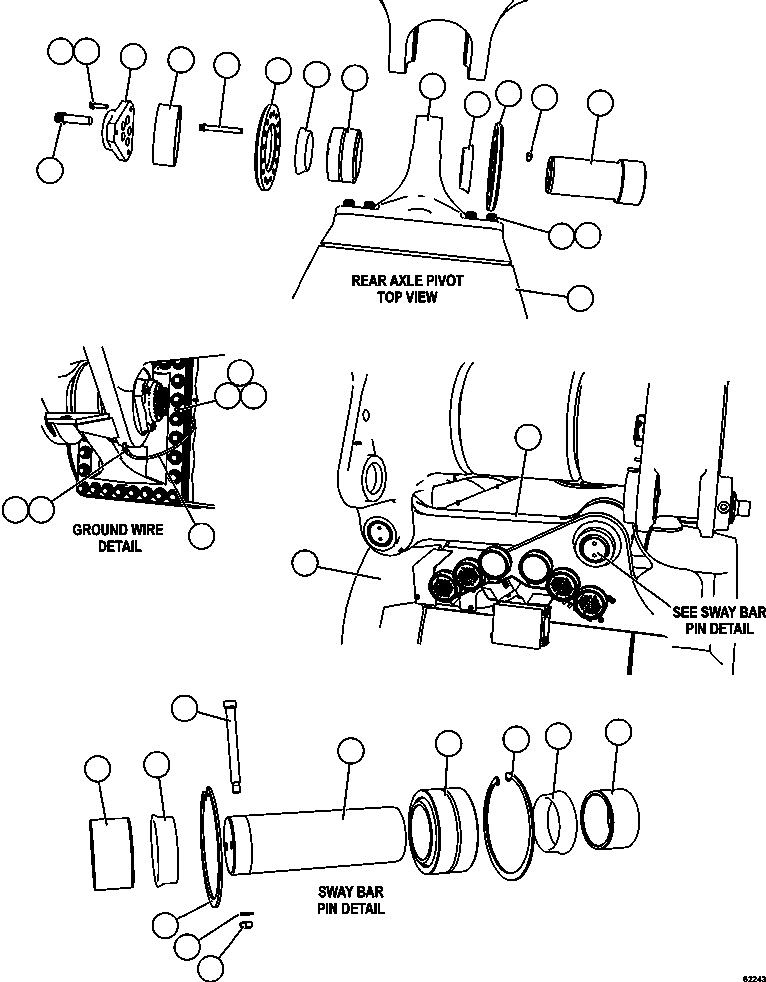 REAR AXLE PIVOT
TOP VIEW

GROUND WIRE
DETAIL

SEE SWAY BAR
PIN DETAIL

SWAY BAR
PIN DETAIL

62243