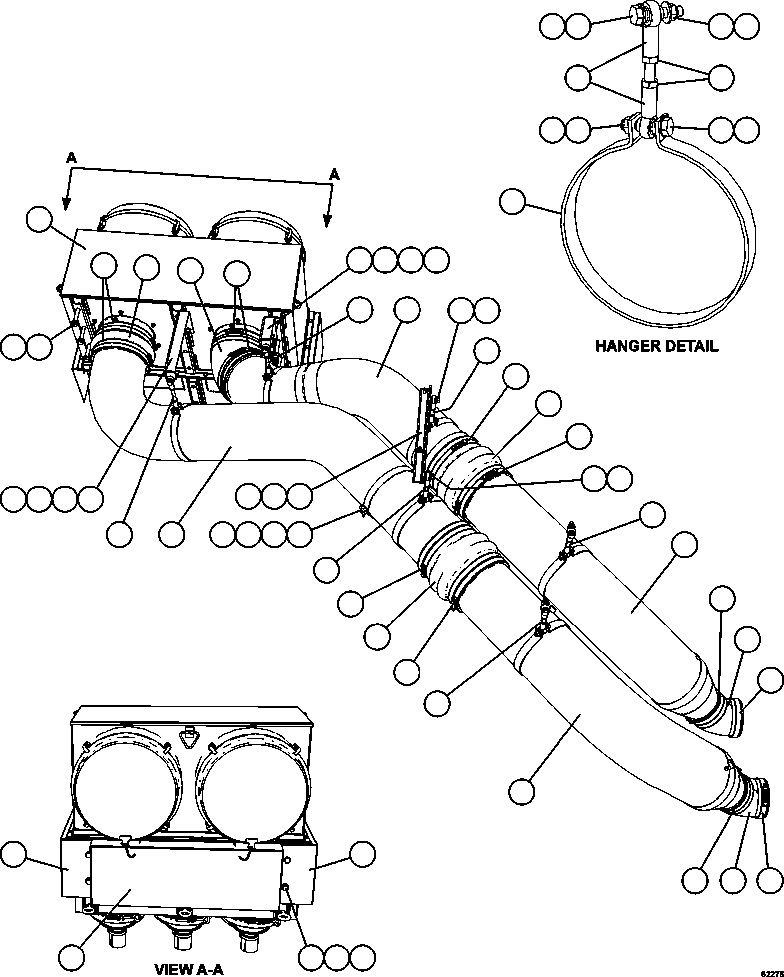 A
A
HANGER DETAIL
VIEW A-A
62278