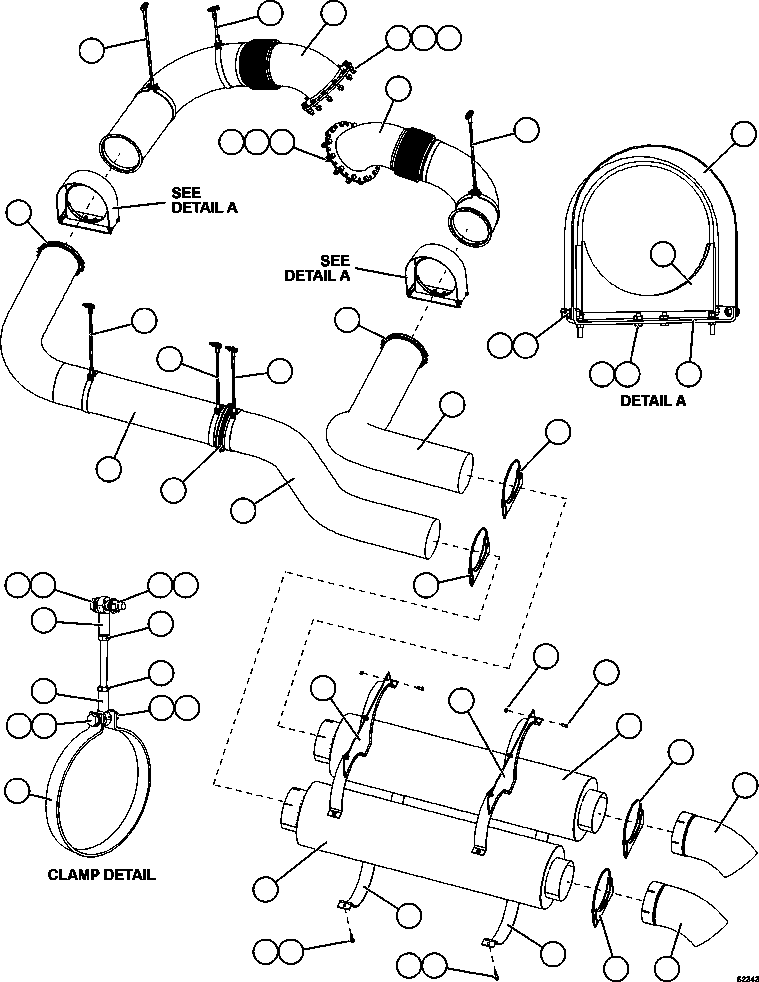 SEE DETAIL A

SEE DETAIL A

DETAIL A

CLAMP DETAIL

62243