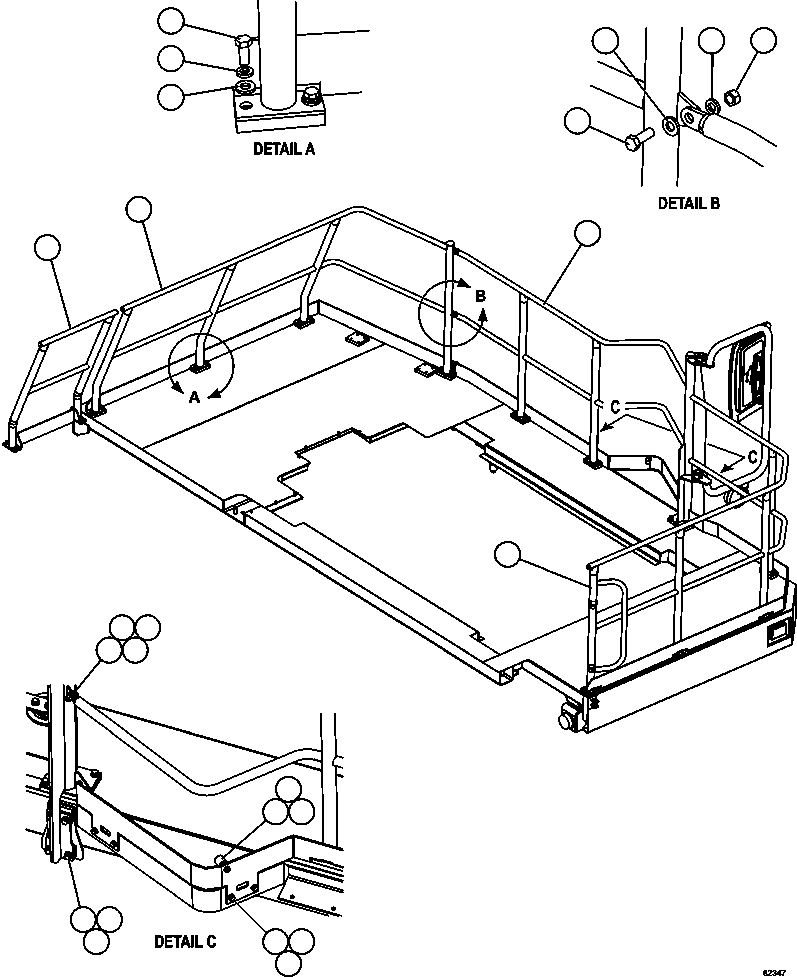 DETAIL A

DETAIL B

B

A

C

C

DETAIL C

62347